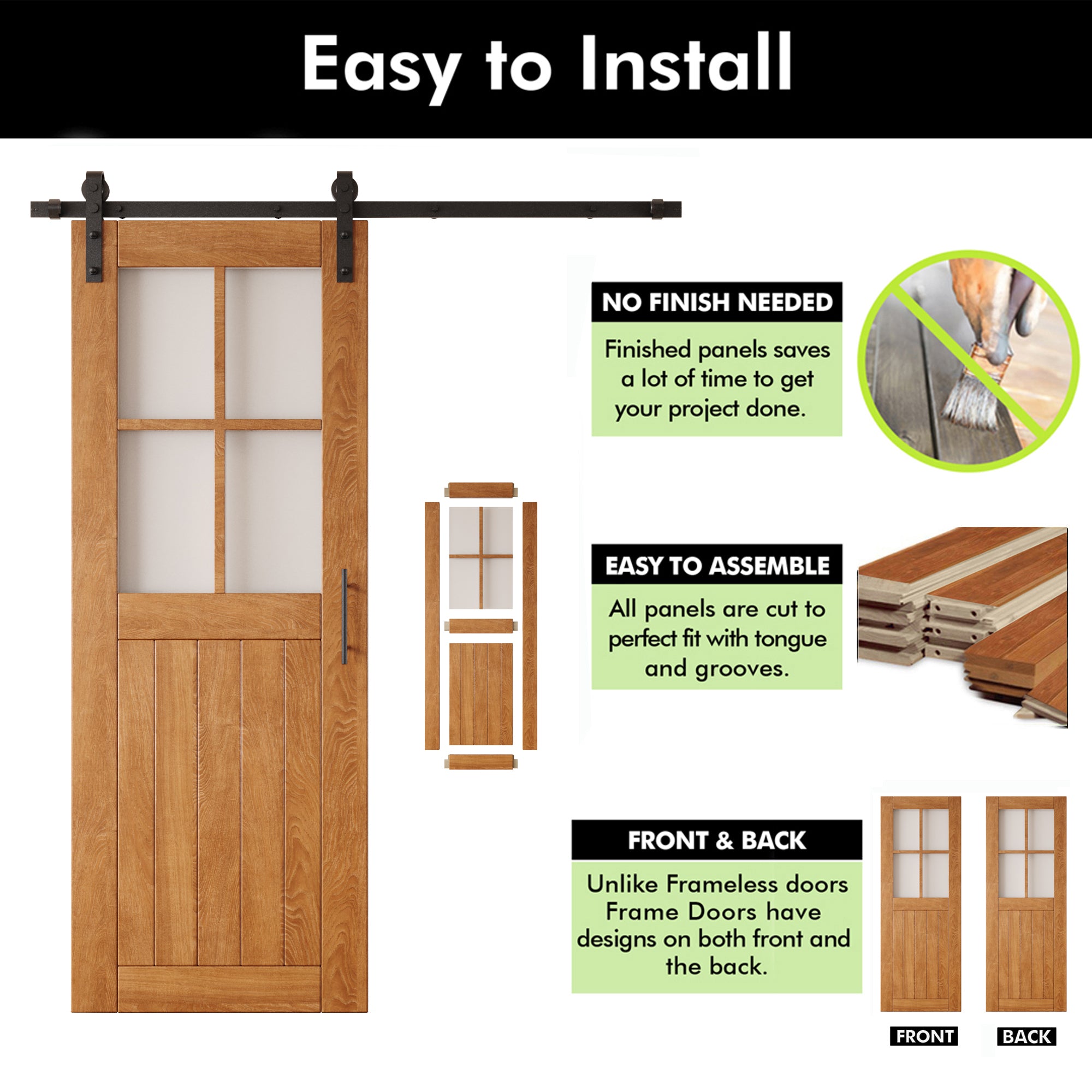 Easy to Install

NO FINISH NEEDED

Finished panels saves a lot of time to get your project done.

EASY TO ASSEMBLE

All panels are cut to perfect fit with tongue and grooves.

FRONT & BACK

Unlike Frameless doors Frame Doors have designs on both front and the back.

FRONT

BACK