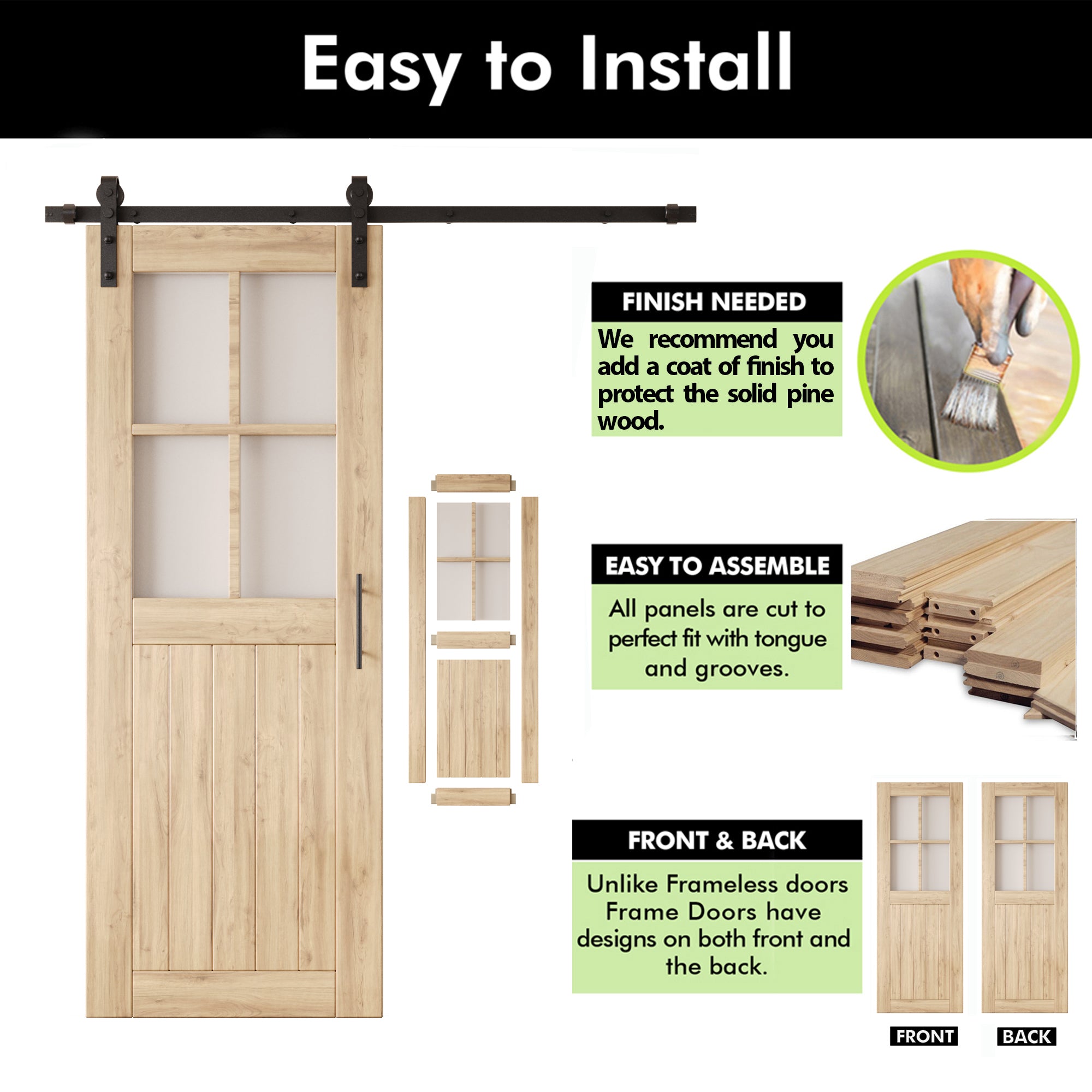 Easy to Install

FINISH NEEDED

We recommend you add a coat of finish to protect the solid pine wood.

EASY TO ASSEMBLE

All panels are cut to perfect fit with tongue and grooves.

FRONT & BACK

Unlike Frameless doors Frame Doors have designs on both front and the back.

FRONT

BACK