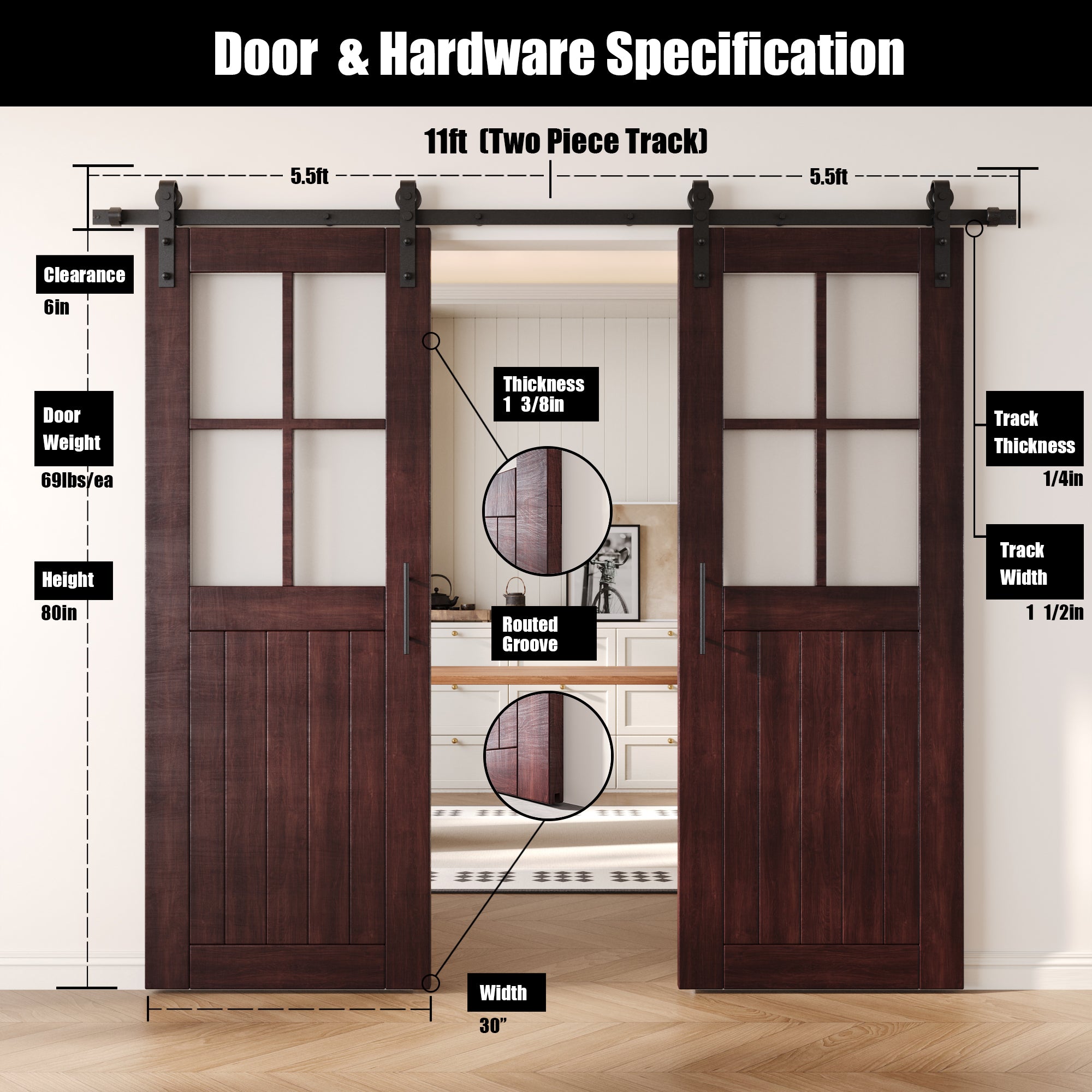 Door & Hardware Specification

11ft (Two Piece Track)

5.5ft

5.5ft

Clearance
6in

Door Weight
69lbs/ea

Height
80in

Thickness
1 3/8in

Routed Groove

Track Thickness
1/4in

Track Width
1 1/2in

Width
30”