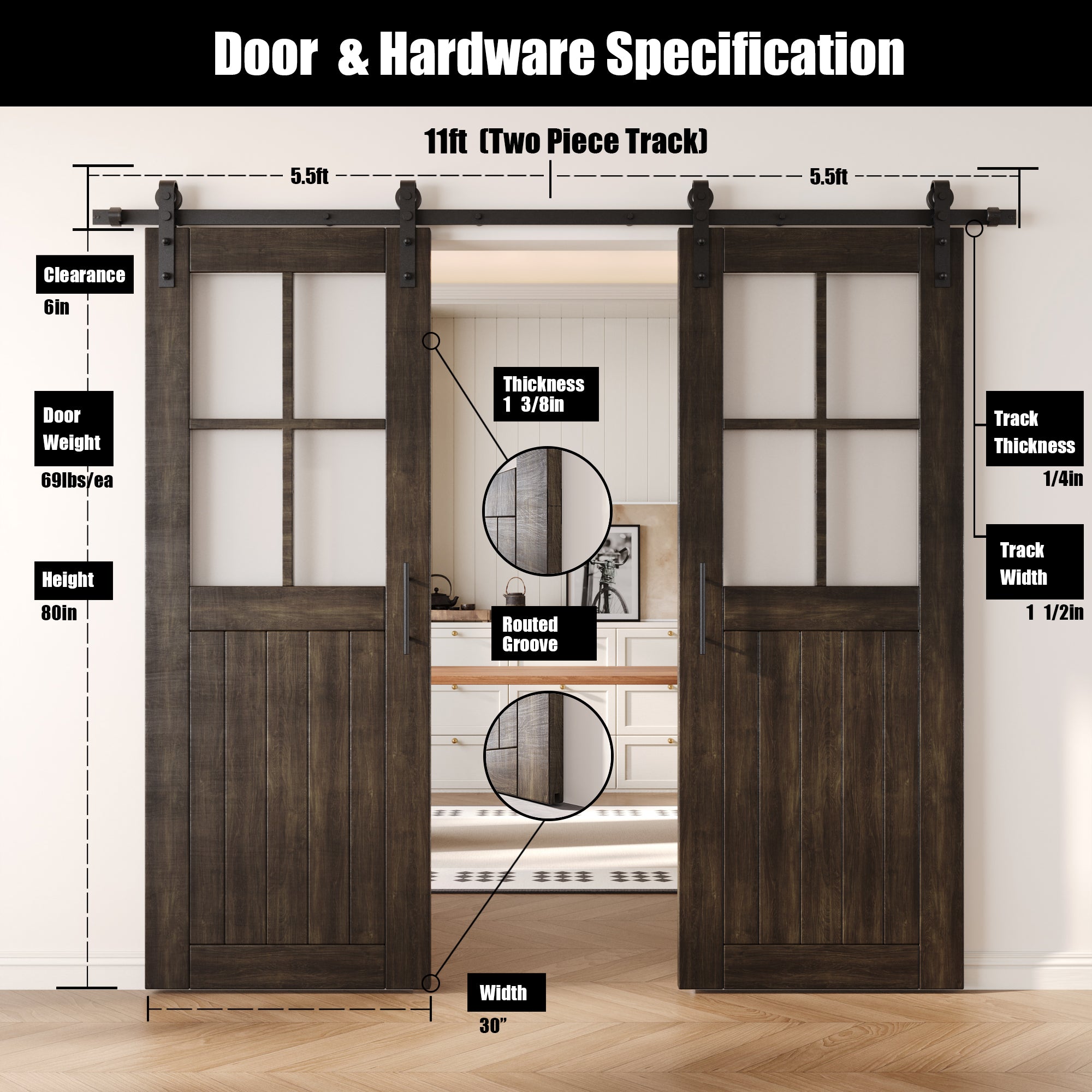 Door & Hardware Specification

11ft (Two Piece Track)

5.5ft

5.5ft

Clearance
6in

Door Weight
69lbs/ea

Height
80in

Thickness
1 3/8in

Routed Groove

Track Thickness
1/4in

Track Width
1 1/2in

Width
30”