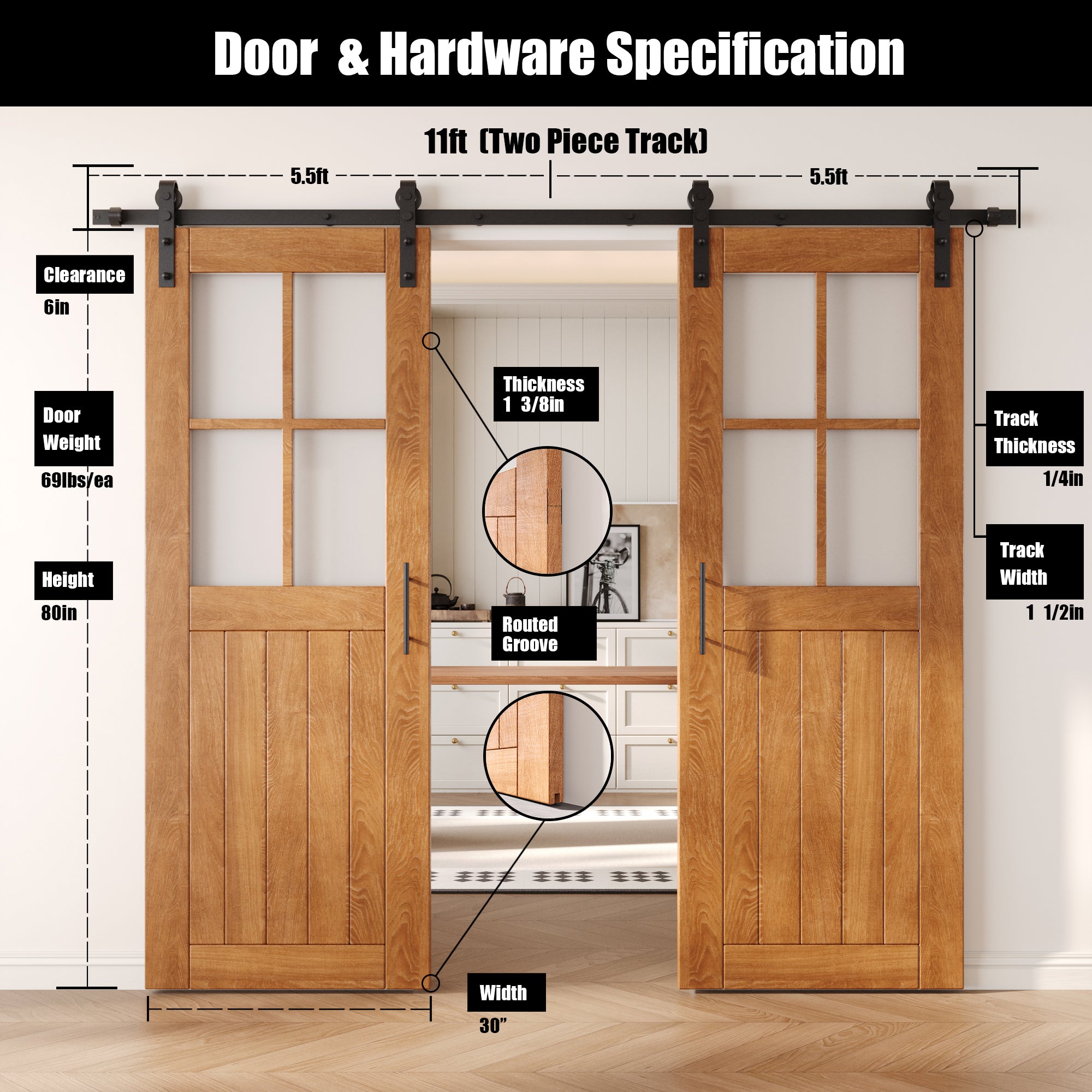 Door & Hardware Specification

11ft (Two Piece Track)

5.5ft

5.5ft

Clearance
6in

Door Weight
69lbs/ea

Height
80in

Thickness
1 3/8in

Routed Groove

Track Thickness
1/4in

Track Width
1 1/2in

Width
30”