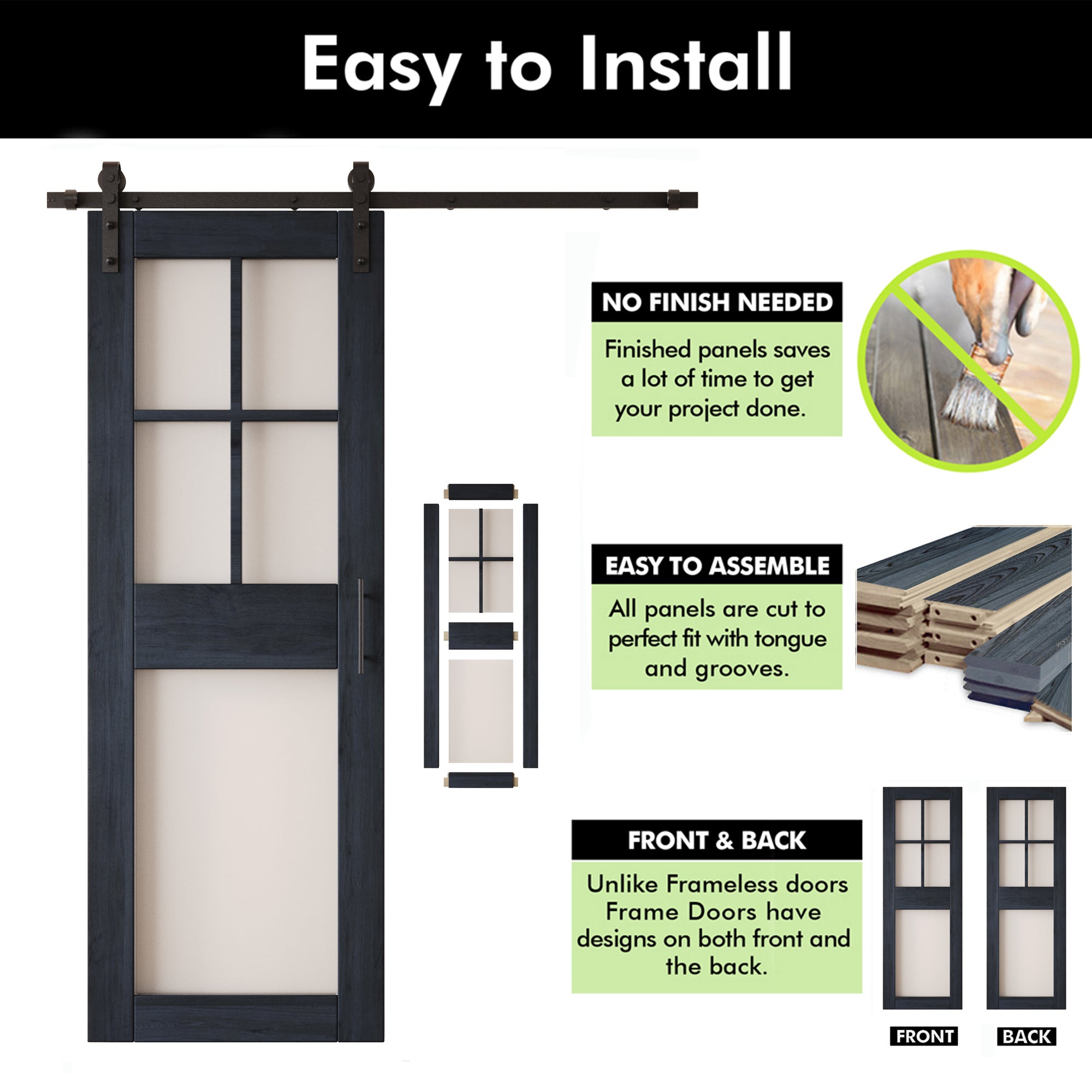 Easy to Install

NO FINISH NEEDED

Finished panels saves a lot of time to get your project done.

EASY TO ASSEMBLE

All panels are cut to perfect fit with tongue and grooves.

FRONT & BACK

Unlike Frameless doors Frame Doors have designs on both front and the back.

FRONT

BACK