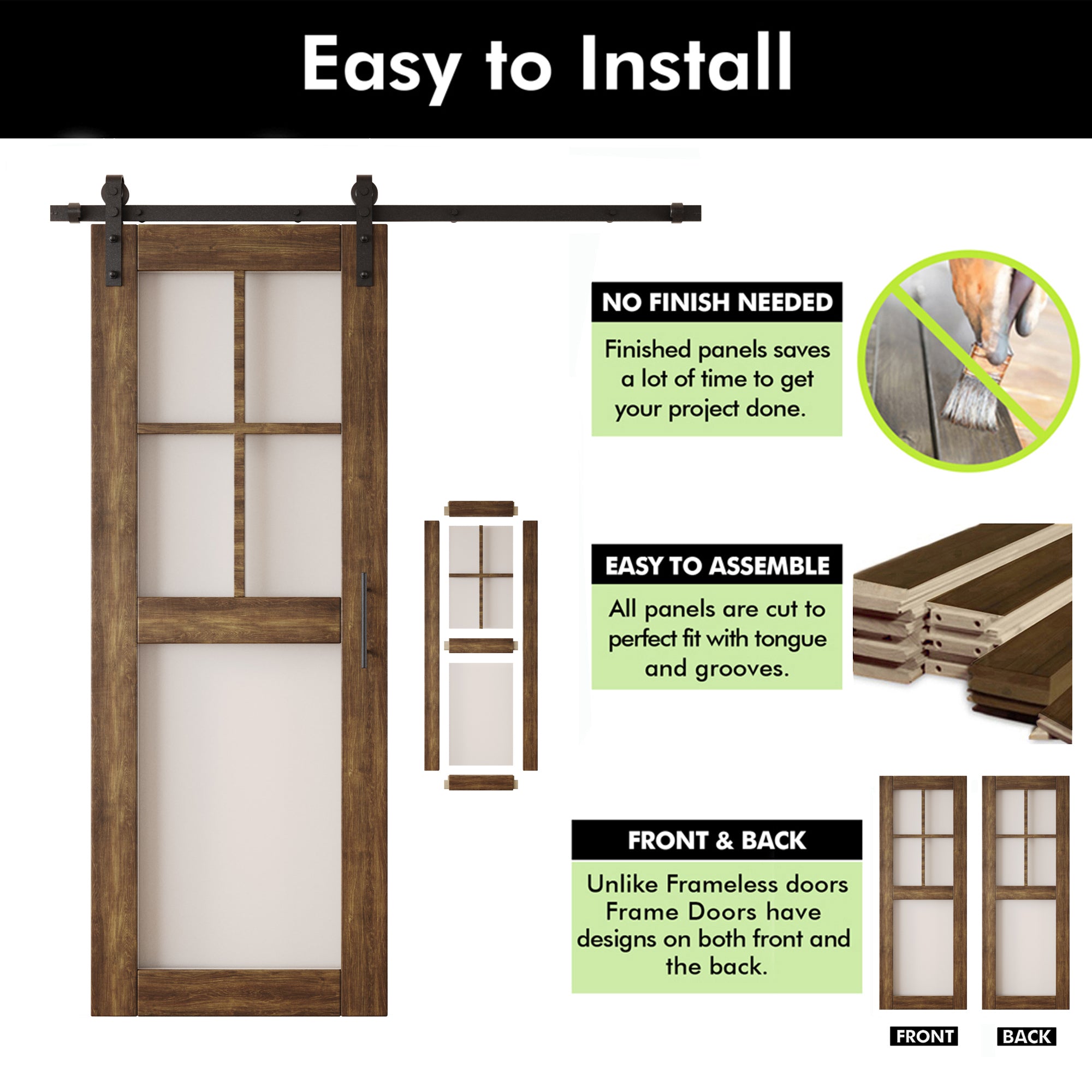 Easy to Install

NO FINISH NEEDED

Finished panels saves a lot of time to get your project done.

EASY TO ASSEMBLE

All panels are cut to perfect fit with tongue and grooves.

FRONT & BACK

Unlike Frameless doors Frame Doors have designs on both front and the back.

FRONT

BACK