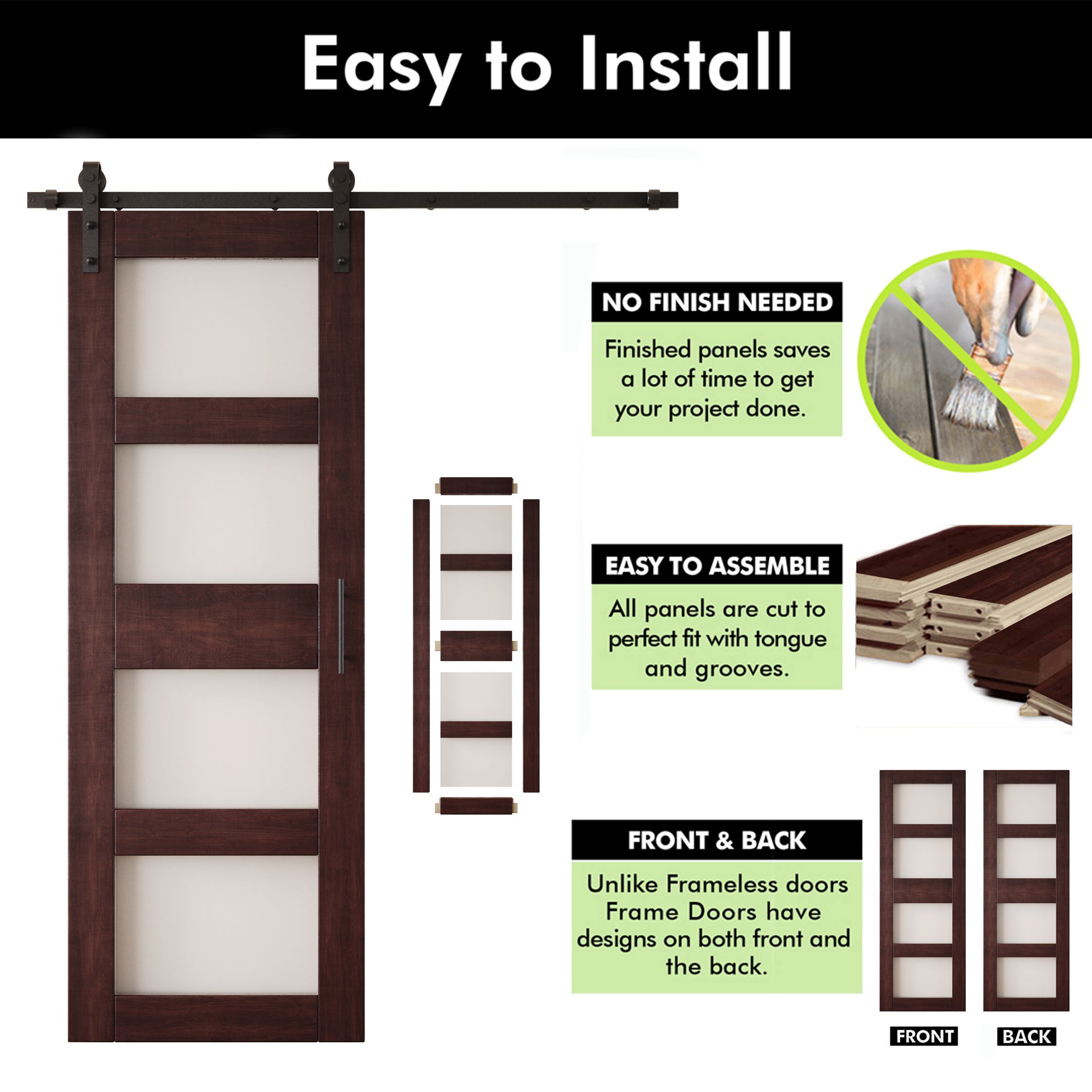 Easy to Install

NO FINISH NEEDED

Finished panels saves a lot of time to get your project done.

EASY TO ASSEMBLE

All panels are cut to perfect fit with tongue and grooves.

FRONT & BACK

Unlike Frameless doors Frame Doors have designs on both front and the back.

FRONT

BACK