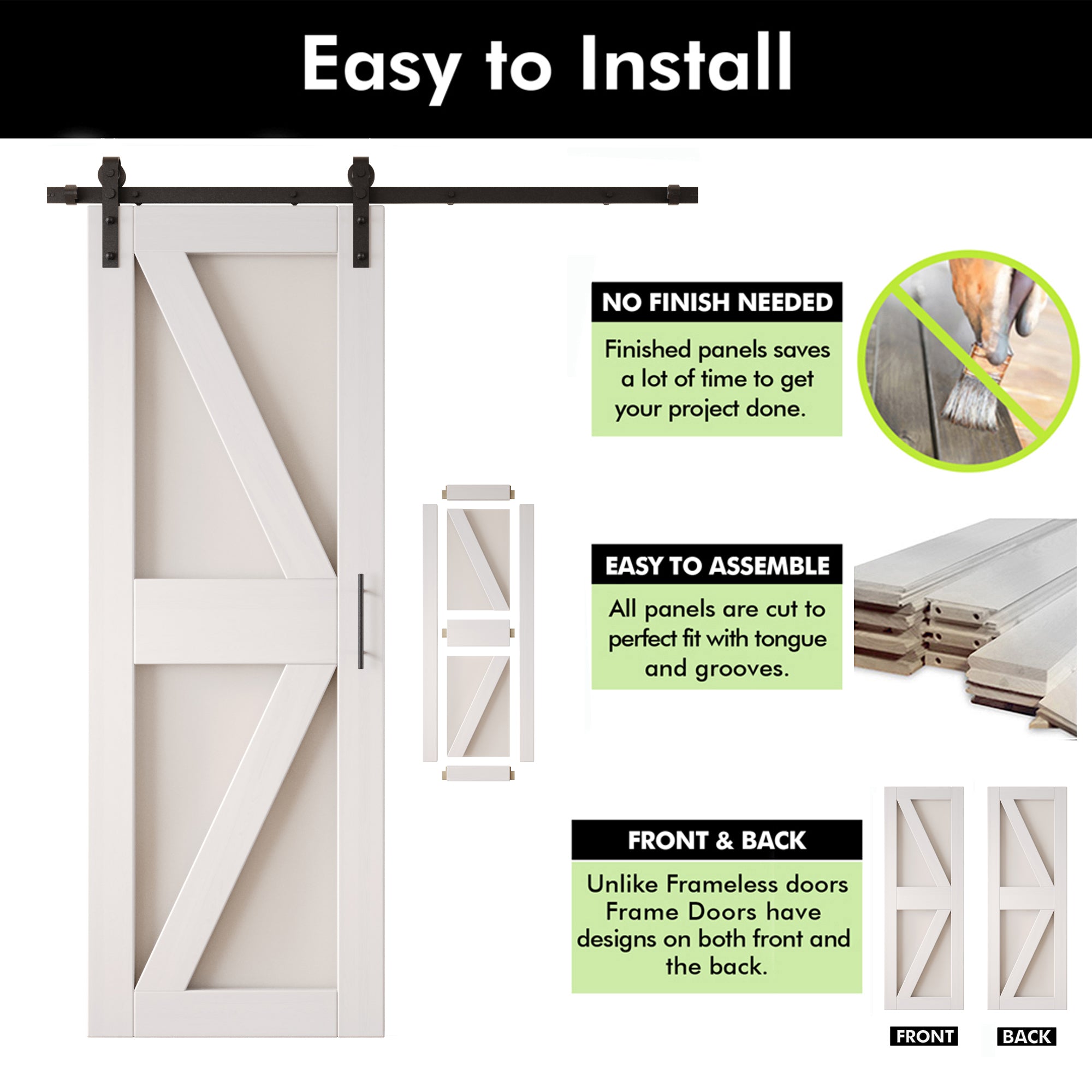 Easy to Install

NO FINISH NEEDED

Finished panels saves a lot of time to get your project done.

EASY TO ASSEMBLE

All panels are cut to perfect fit with tongue and grooves.

FRONT & BACK

Unlike Frameless doors Frame Doors have designs on both front and the back.

FRONT

BACK