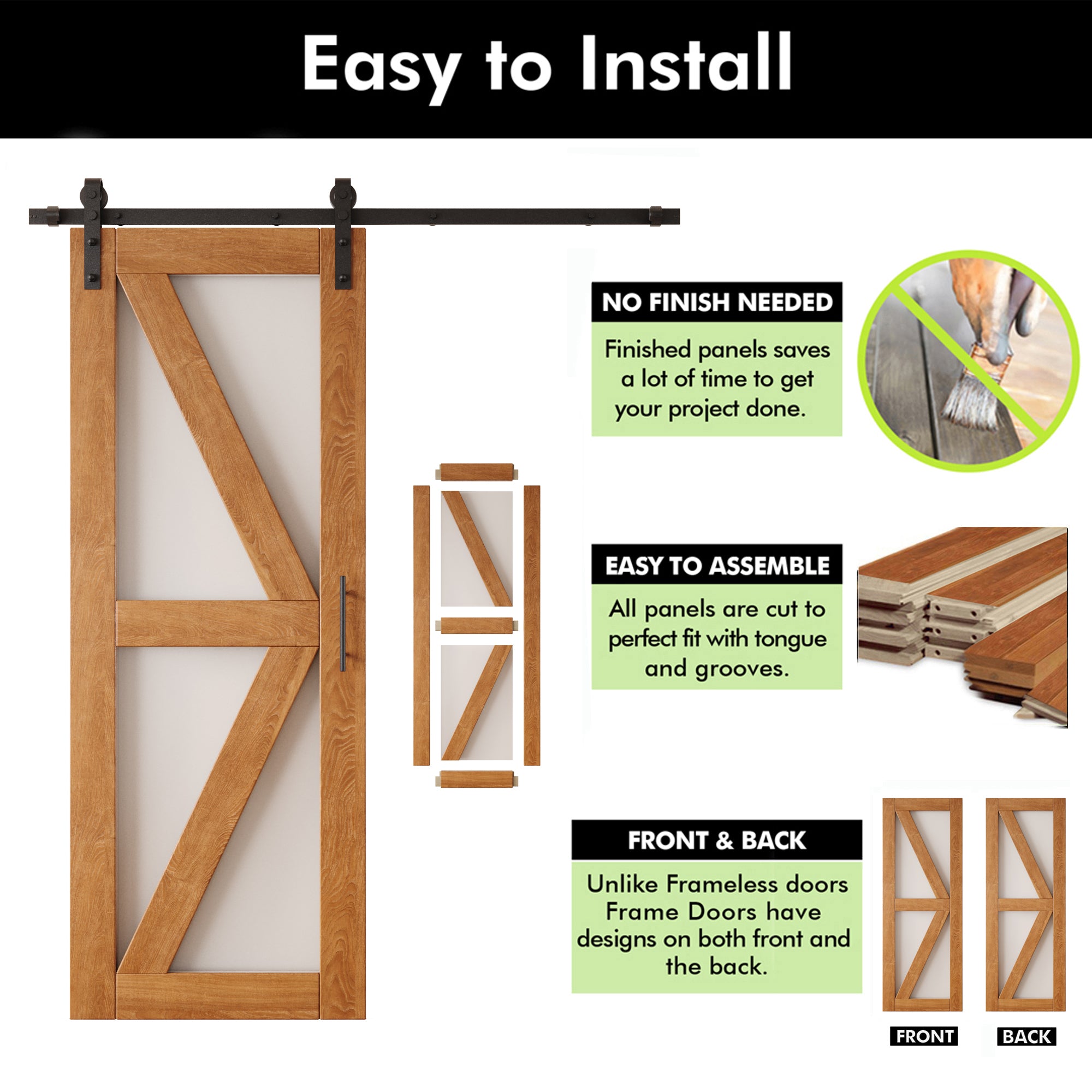 Easy to Install

NO FINISH NEEDED

Finished panels saves a lot of time to get your project done.

EASY TO ASSEMBLE

All panels are cut to perfect fit with tongue and grooves.

FRONT & BACK

Unlike Frameless doors Frame Doors have designs on both front and the back.

FRONT

BACK