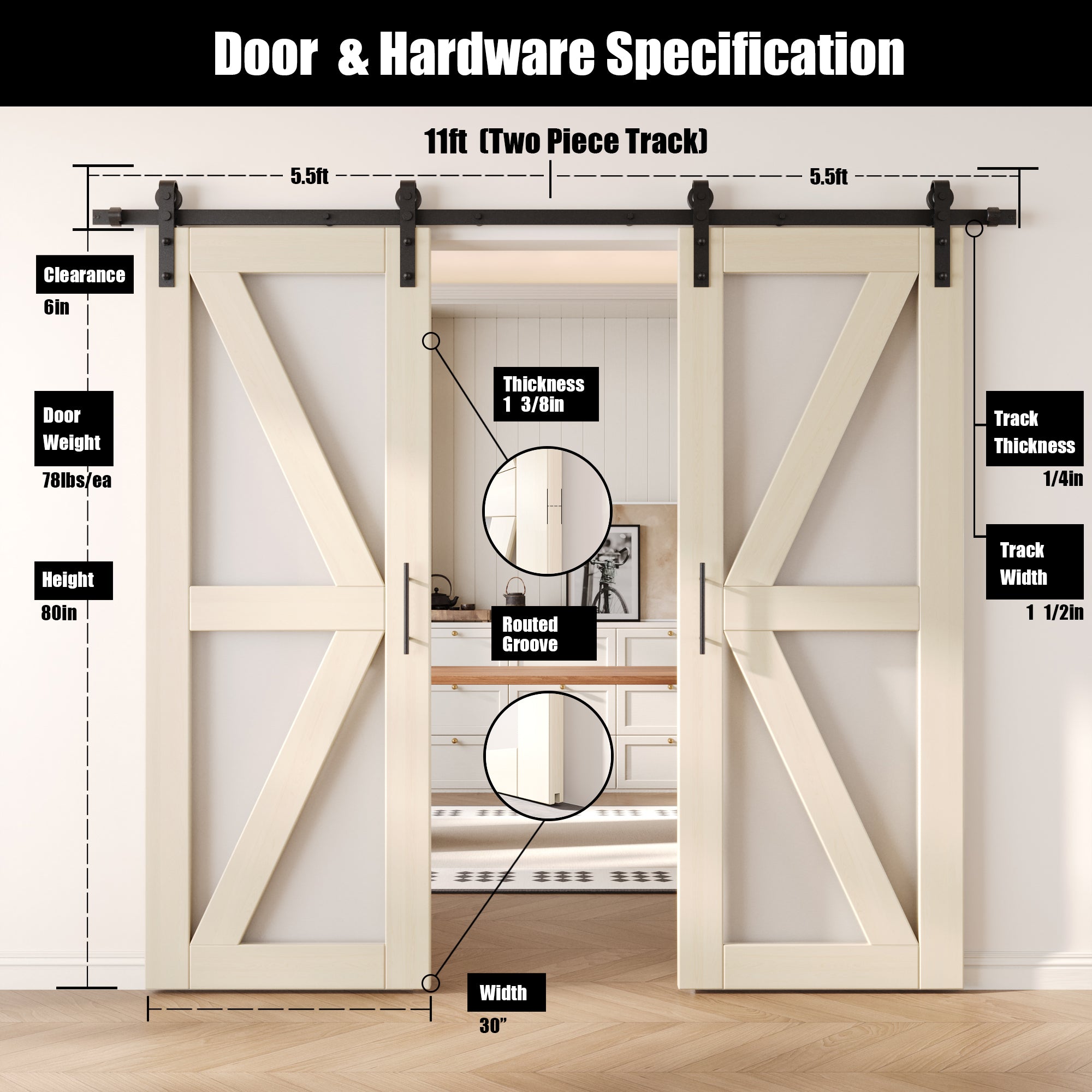 Door & Hardware Specification

11ft (Two Piece Track)

5.5ft

5.5ft

Clearance
6in

Door Weight
78lbs/ea

Height
80in

Thickness
1 3/8in

Routed Groove

Track Thickness
1/4in

Track Width
1 1/2in

Width
30”