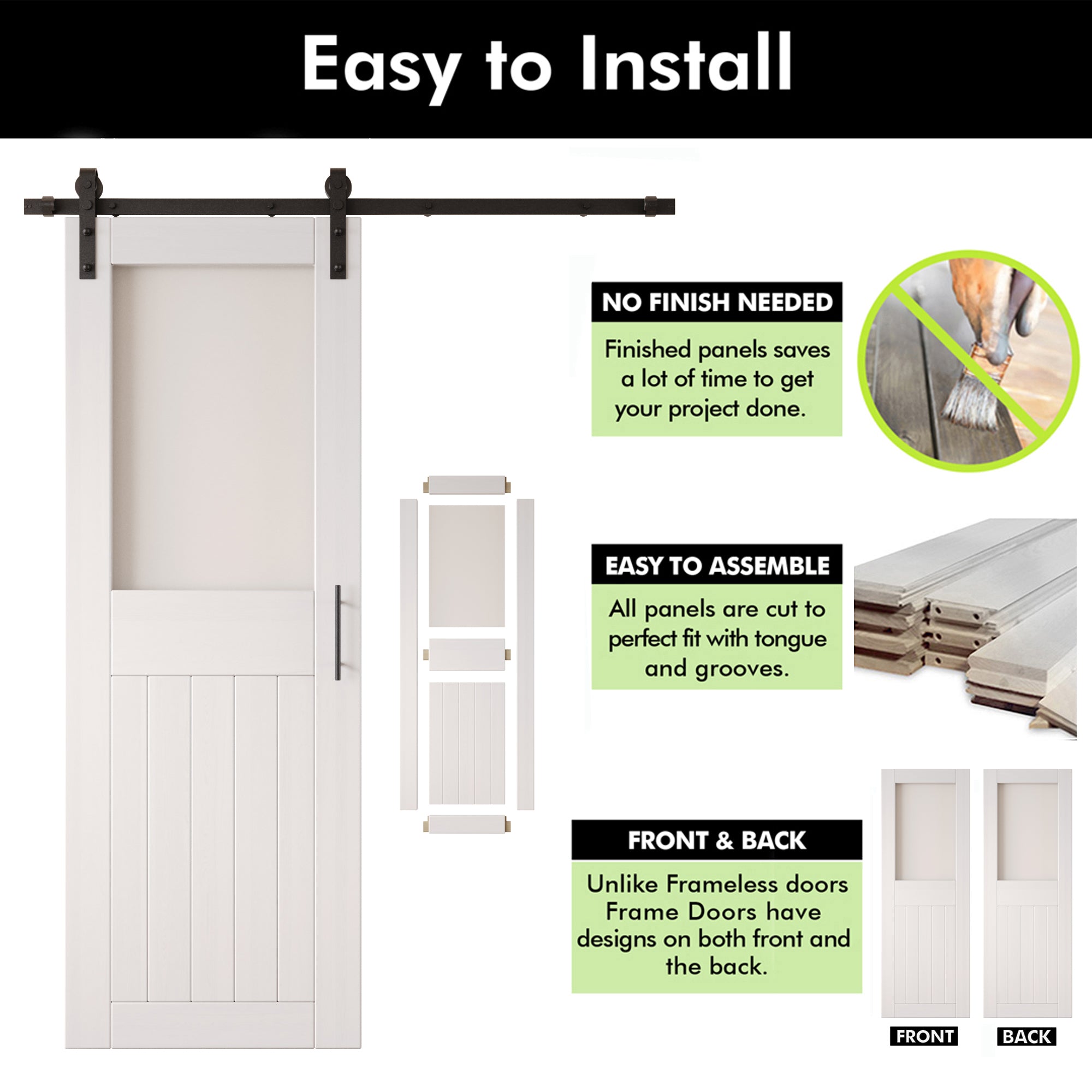 Easy to Install

NO FINISH NEEDED

Finished panels saves a lot of time to get your project done.

EASY TO ASSEMBLE

All panels are cut to perfect fit with tongue and grooves.

FRONT & BACK

Unlike Frameless doors Frame Doors have designs on both front and the back.

FRONT

BACK