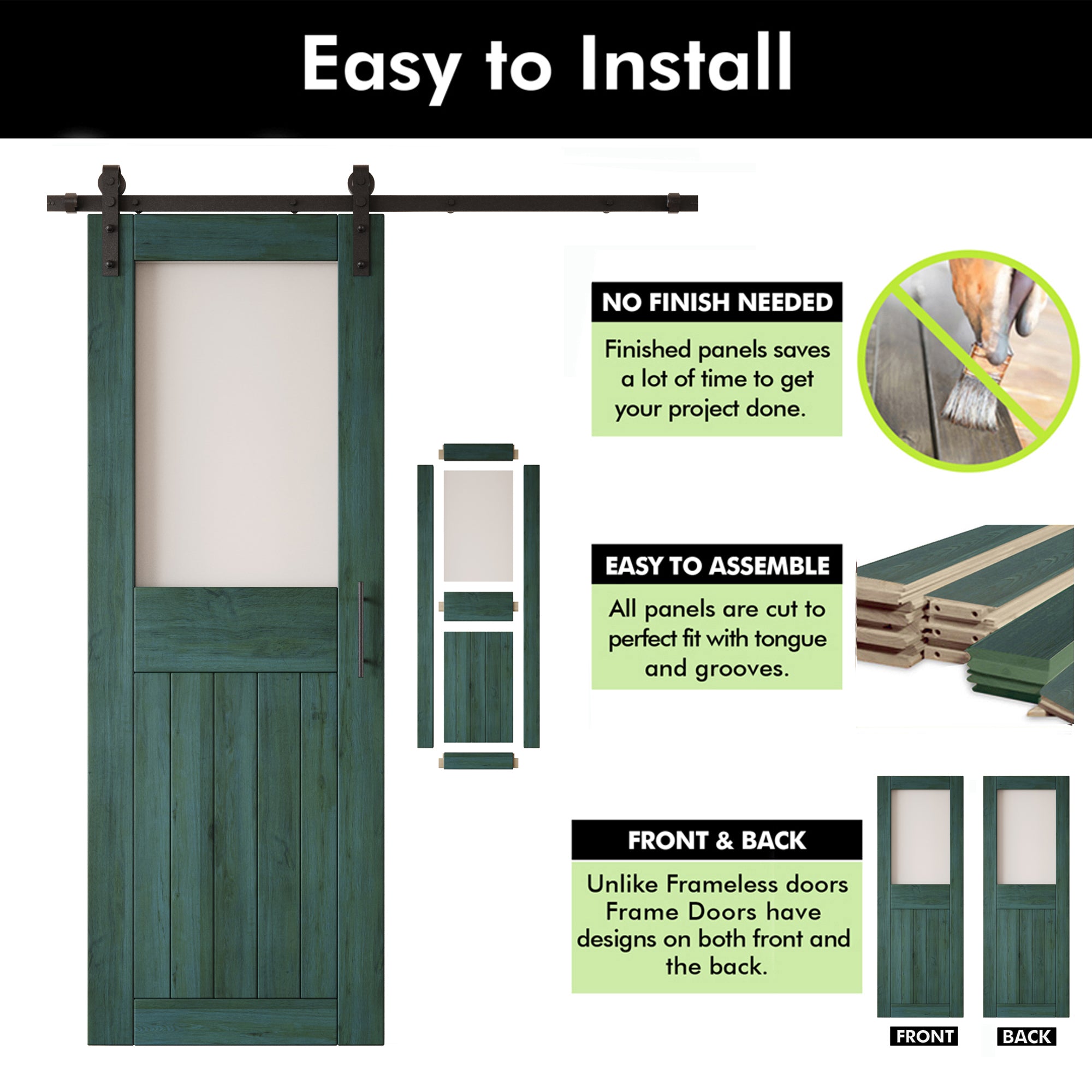 Easy to Install

NO FINISH NEEDED

Finished panels saves a lot of time to get your project done.

EASY TO ASSEMBLE

All panels are cut to perfect fit with tongue and grooves.

FRONT & BACK

Unlike Frameless doors Frame Doors have designs on both front and the back.

FRONT

BACK