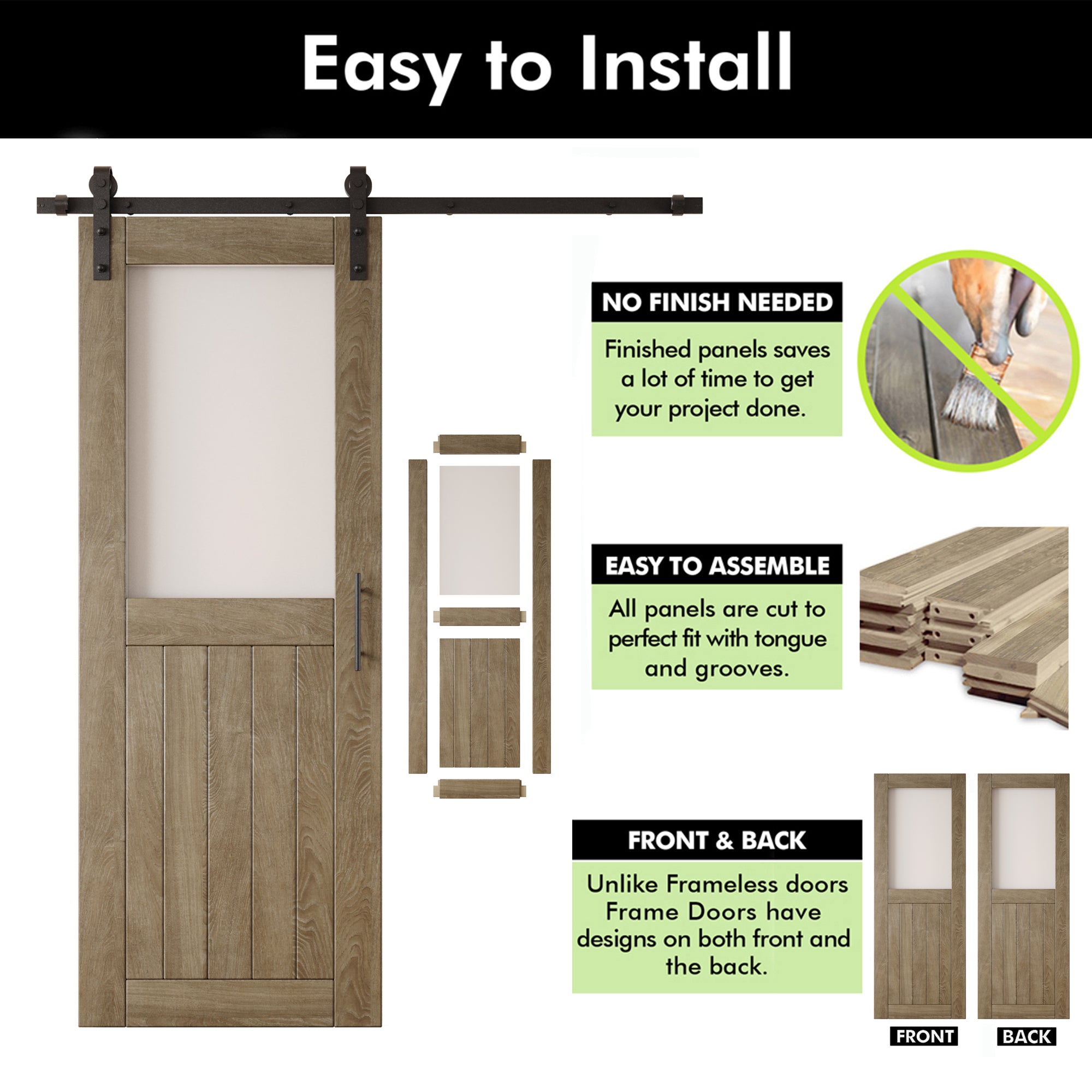 Easy to Install

NO FINISH NEEDED

Finished panels saves a lot of time to get your project done.

EASY TO ASSEMBLE

All panels are cut to perfect fit with tongue and grooves.

FRONT & BACK

Unlike Frameless doors Frame Doors have designs on both front and the back.

FRONT

BACK