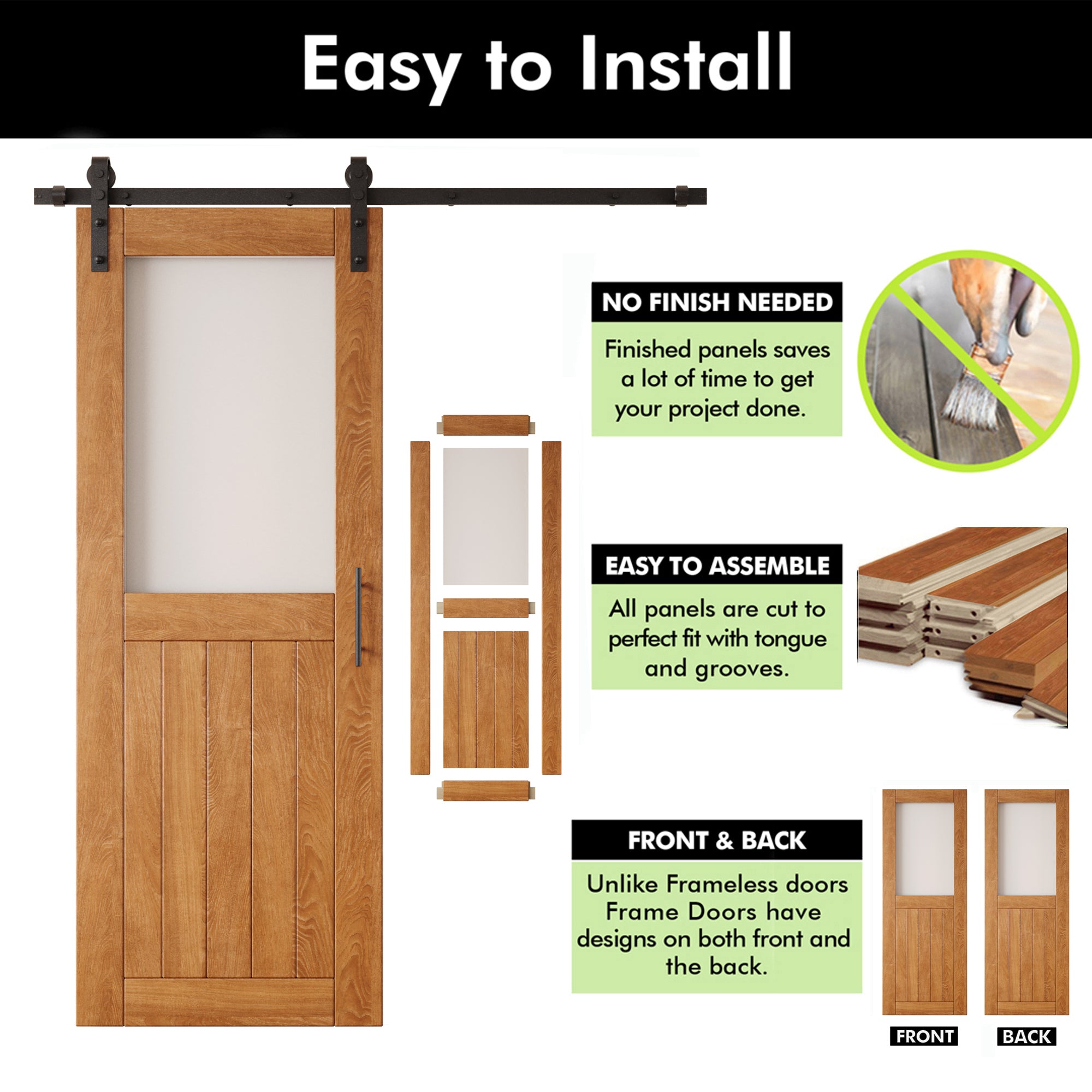 Easy to Install

NO FINISH NEEDED

Finished panels saves a lot of time to get your project done.

EASY TO ASSEMBLE

All panels are cut to perfect fit with tongue and grooves.

FRONT & BACK

Unlike Frameless doors Frame Doors have designs on both front and the back.

FRONT

BACK