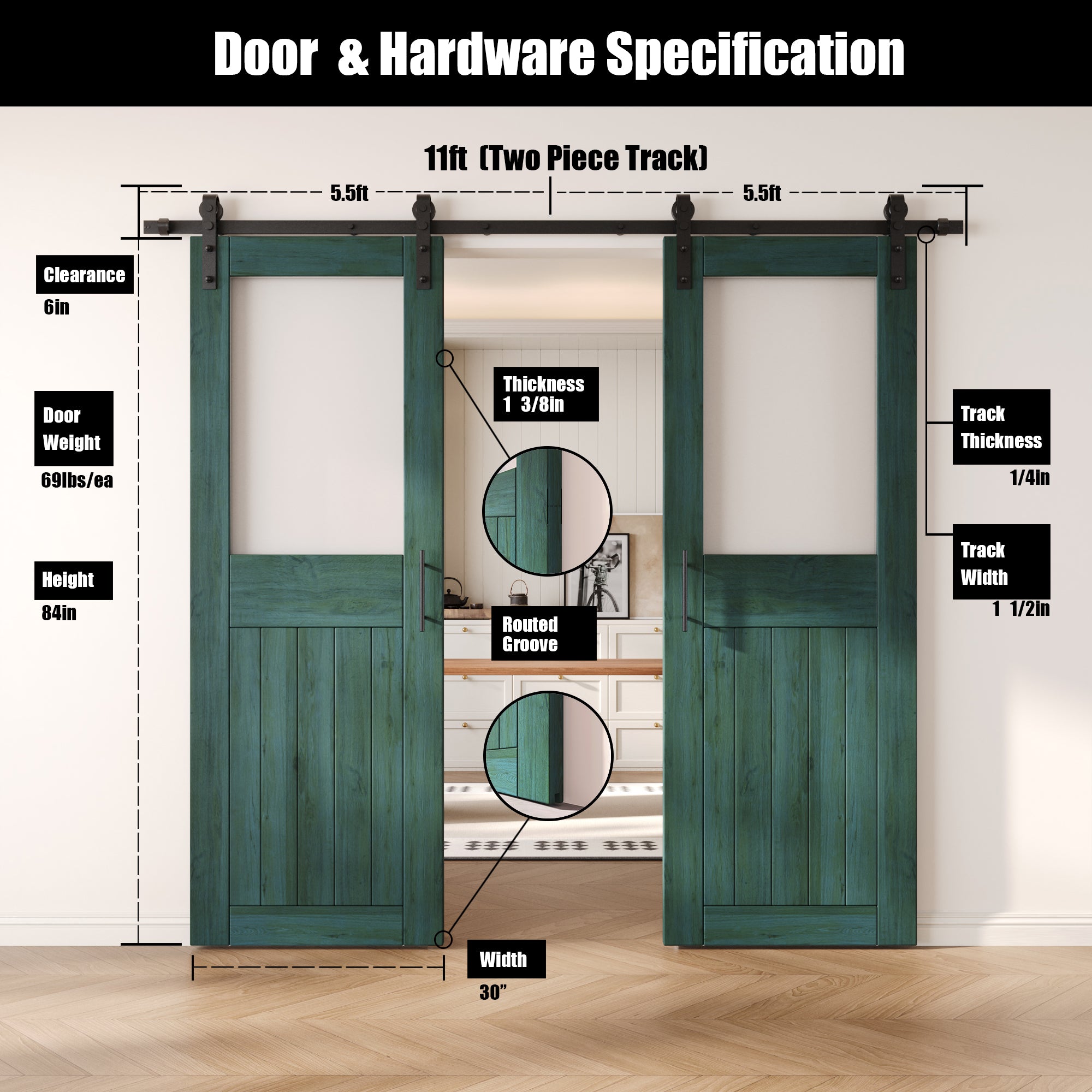 Door & Hardware Specification

11ft (Two Piece Track)

5.5ft

5.5ft

Clearance
6in

Door Weight
69lbs/ea

Height
84in

Thickness
1 3/8in

Routed Groove

Track Thickness
1/4in

Track Width
1 1/2in

Width
30”