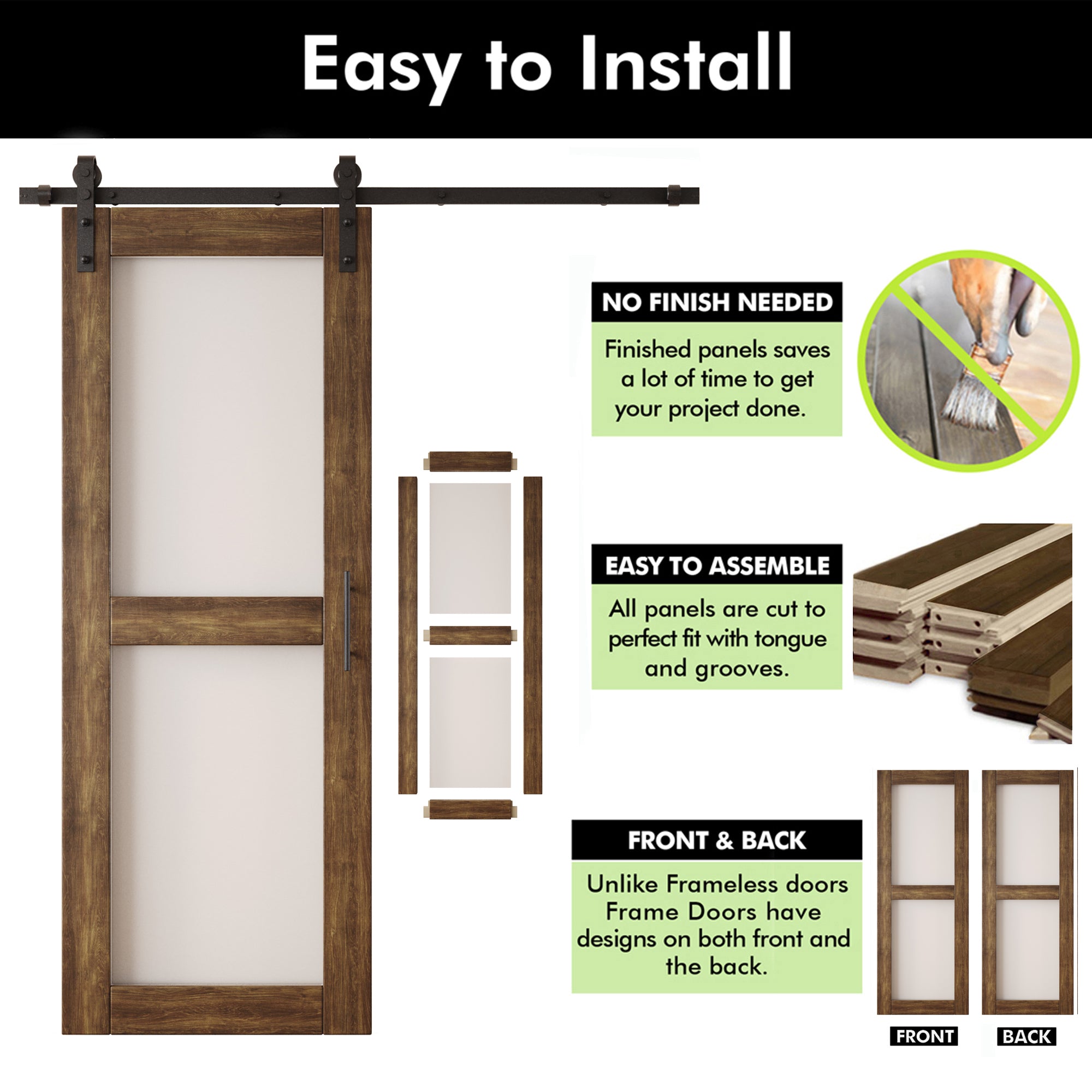 Easy to Install

NO FINISH NEEDED

Finished panels saves a lot of time to get your project done.

EASY TO ASSEMBLE

All panels are cut to perfect fit with tongue and grooves.

FRONT & BACK

Unlike Frameless doors Frame Doors have designs on both front and the back.

FRONT

BACK