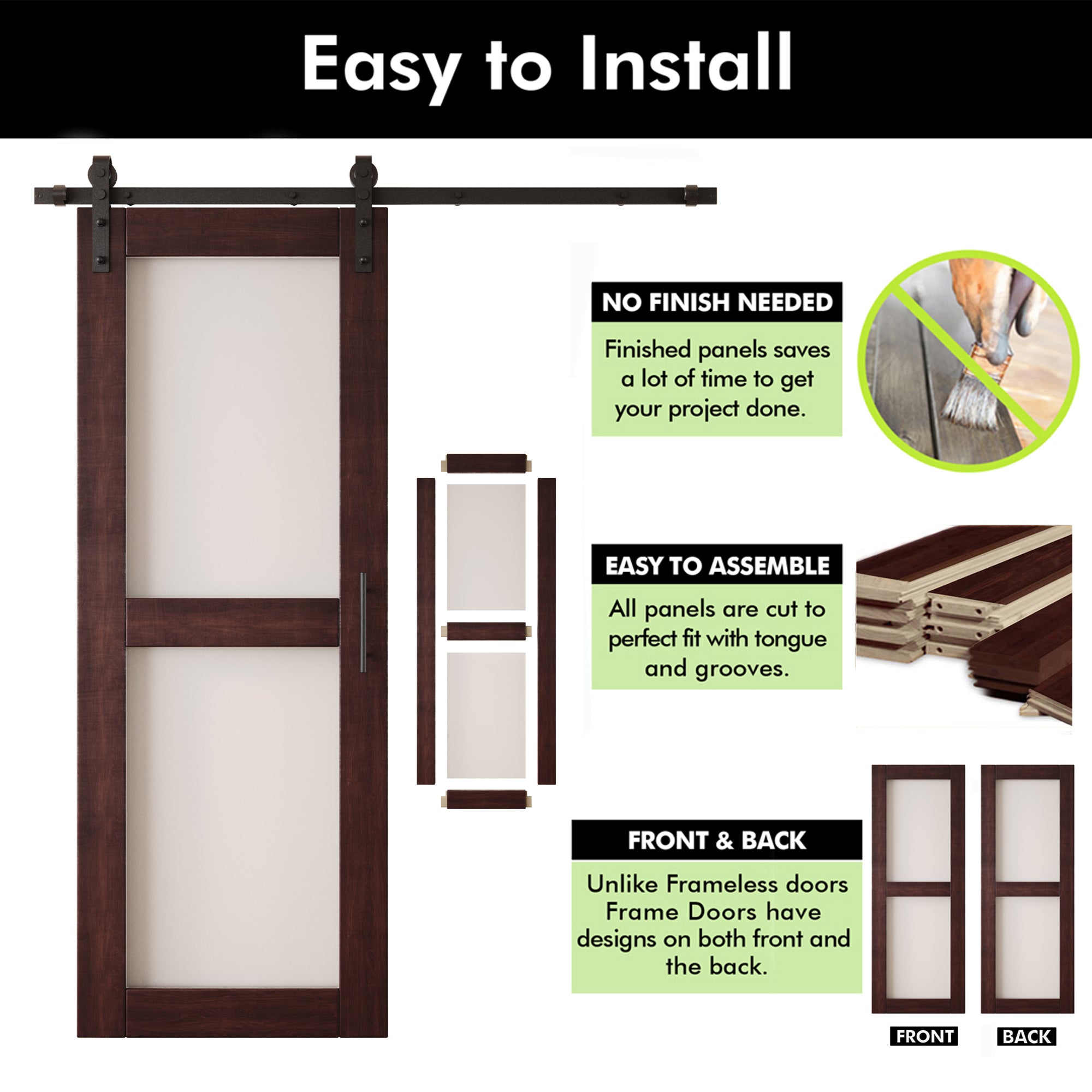 Easy to Install

NO FINISH NEEDED

Finished panels saves a lot of time to get your project done.

EASY TO ASSEMBLE

All panels are cut to perfect fit with tongue and grooves.

FRONT & BACK

Unlike Frameless doors Frame Doors have designs on both front and the back.

FRONT

BACK