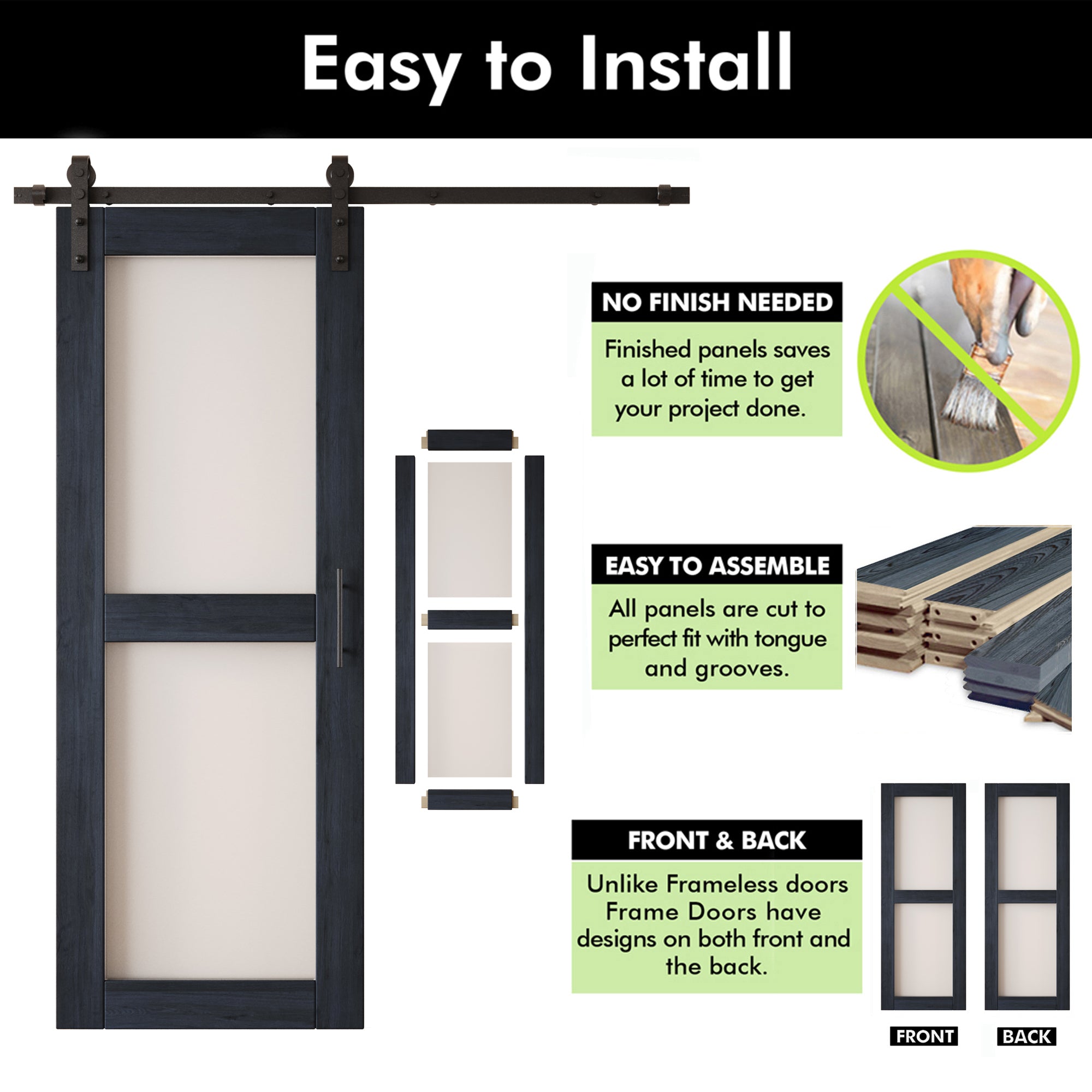 Easy to Install

NO FINISH NEEDED

Finished panels saves a lot of time to get your project done.

EASY TO ASSEMBLE

All panels are cut to perfect fit with tongue and grooves.

FRONT & BACK

Unlike Frameless doors Frame Doors have designs on both front and the back.

FRONT

BACK