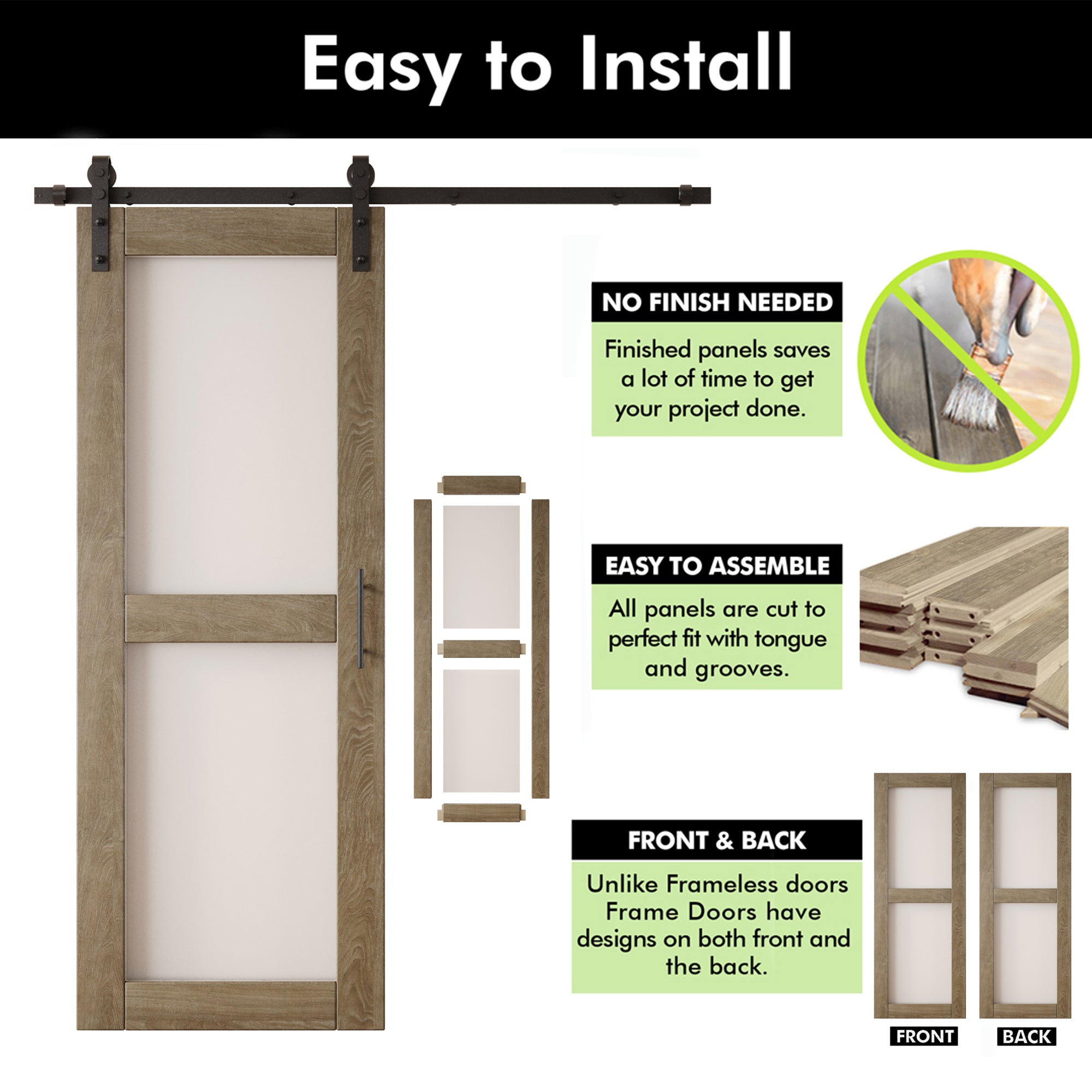 Easy to Install

NO FINISH NEEDED

Finished panels saves a lot of time to get your project done.

EASY TO ASSEMBLE

All panels are cut to perfect fit with tongue and grooves.

FRONT & BACK

Unlike Frameless doors Frame Doors have designs on both front and the back.

FRONT

BACK