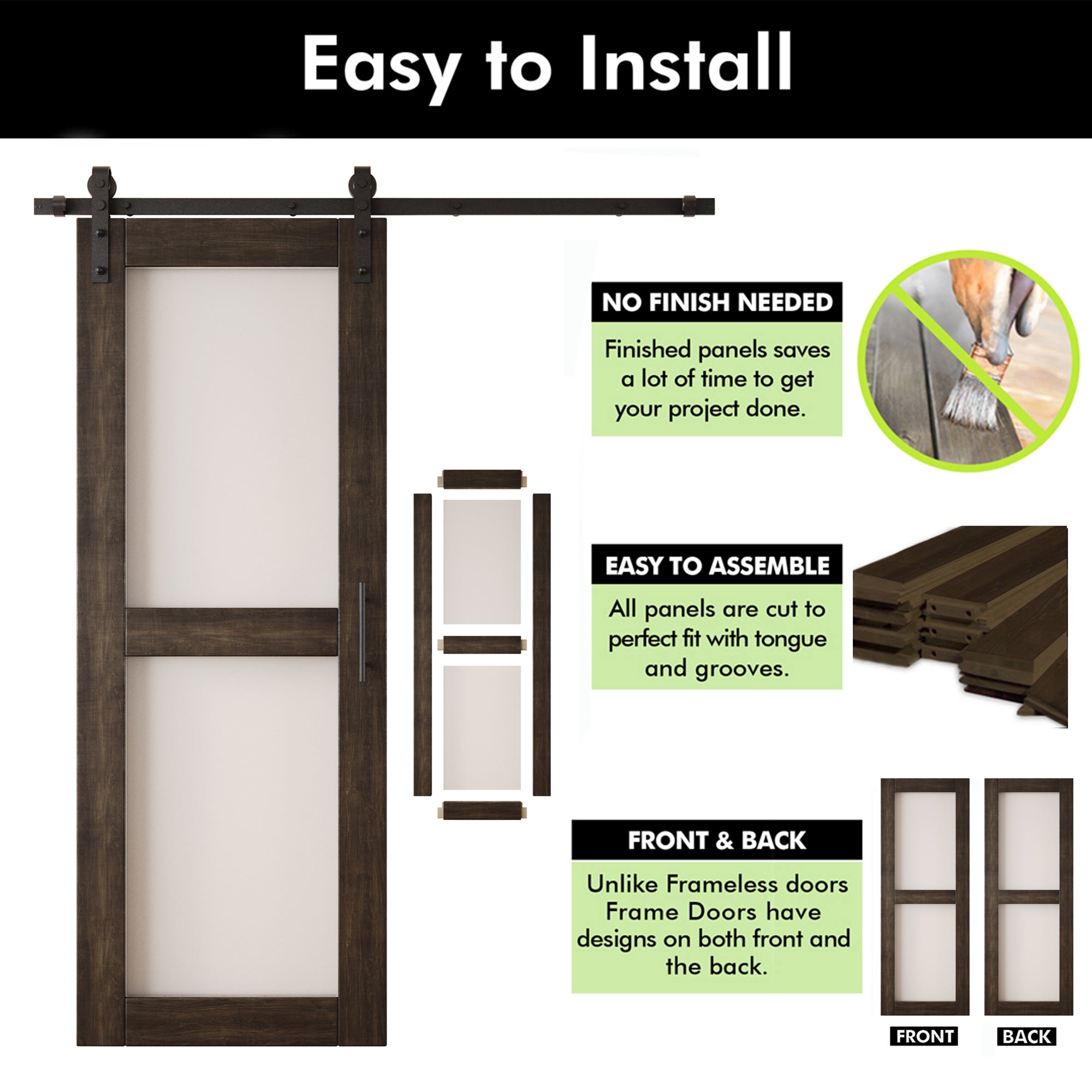 Easy to Install

NO FINISH NEEDED

Finished panels saves a lot of time to get your project done.

EASY TO ASSEMBLE

All panels are cut to perfect fit with tongue and grooves.

FRONT & BACK

Unlike Frameless doors Frame Doors have designs on both front and the back.

FRONT

BACK