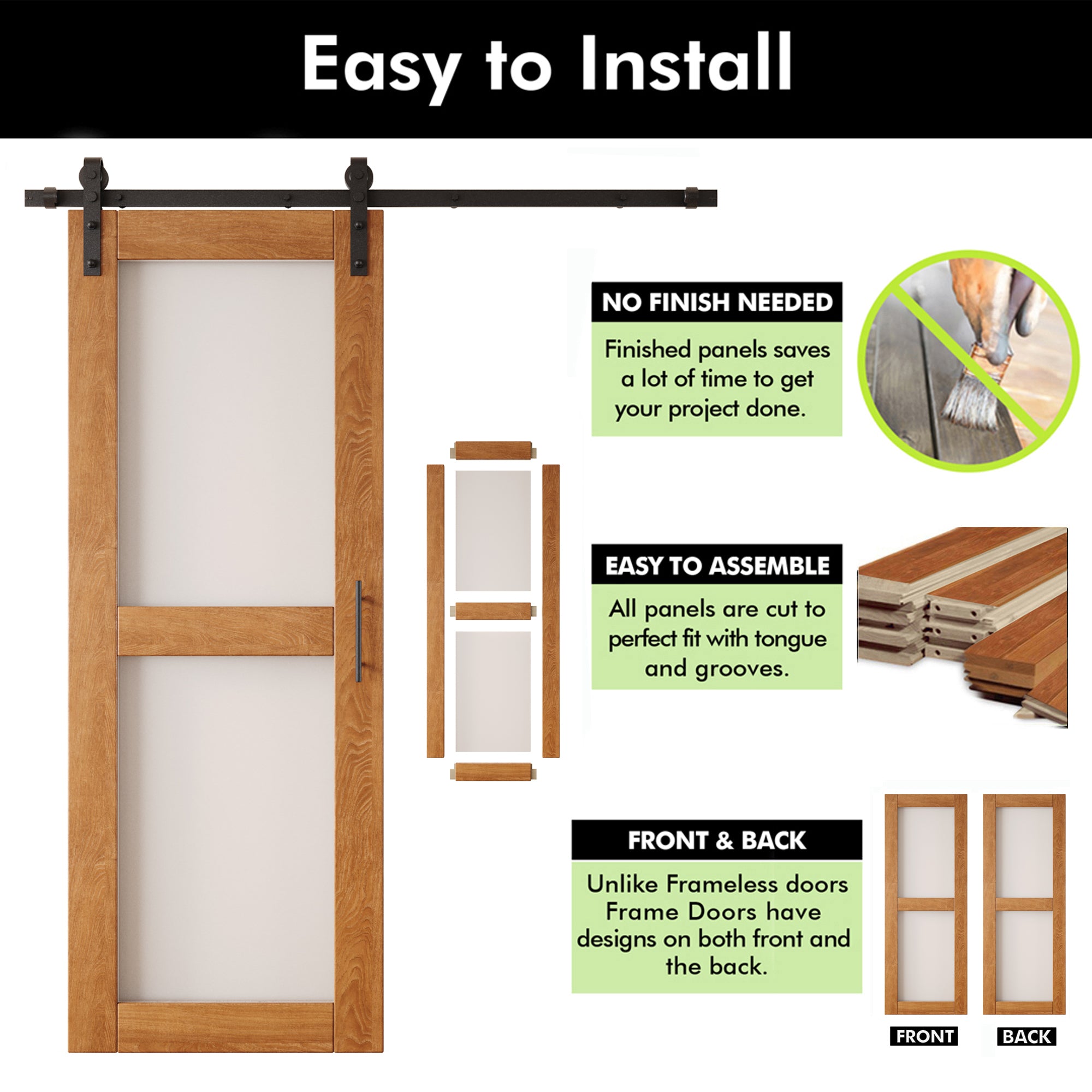 Easy to Install

NO FINISH NEEDED

Finished panels saves a lot of time to get your project done.

EASY TO ASSEMBLE

All panels are cut to perfect fit with tongue and grooves.

FRONT & BACK

Unlike Frameless doors Frame Doors have designs on both front and the back.

FRONT

BACK