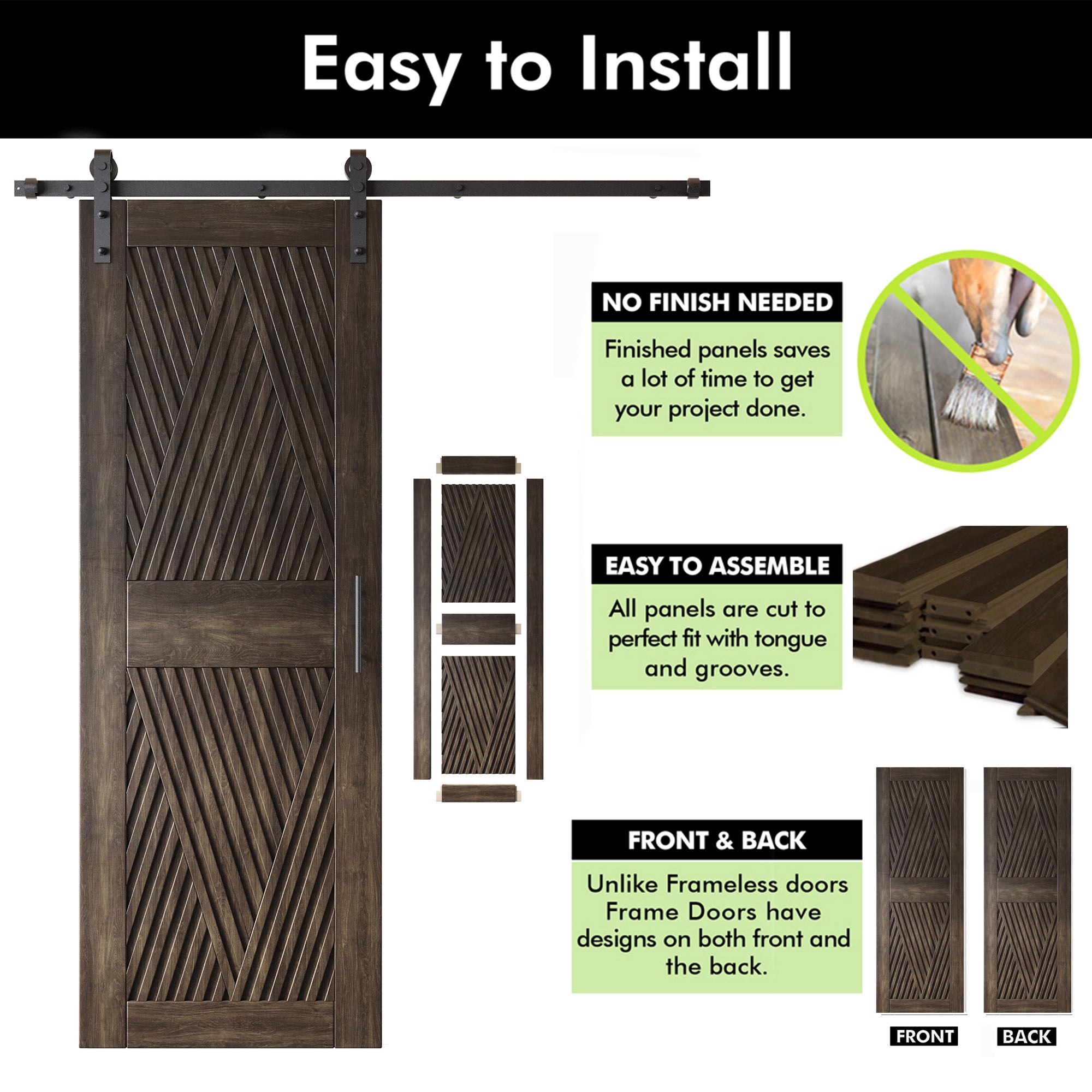 Easy to Install

NO FINISH NEEDED

Finished panels saves a lot of time to get your project done.

EASY TO ASSEMBLE

All panels are cut to perfect fit with tongue and grooves.

FRONT & BACK

Unlike Frameless doors Frame Doors have designs on both front and the back.

FRONT

BACK