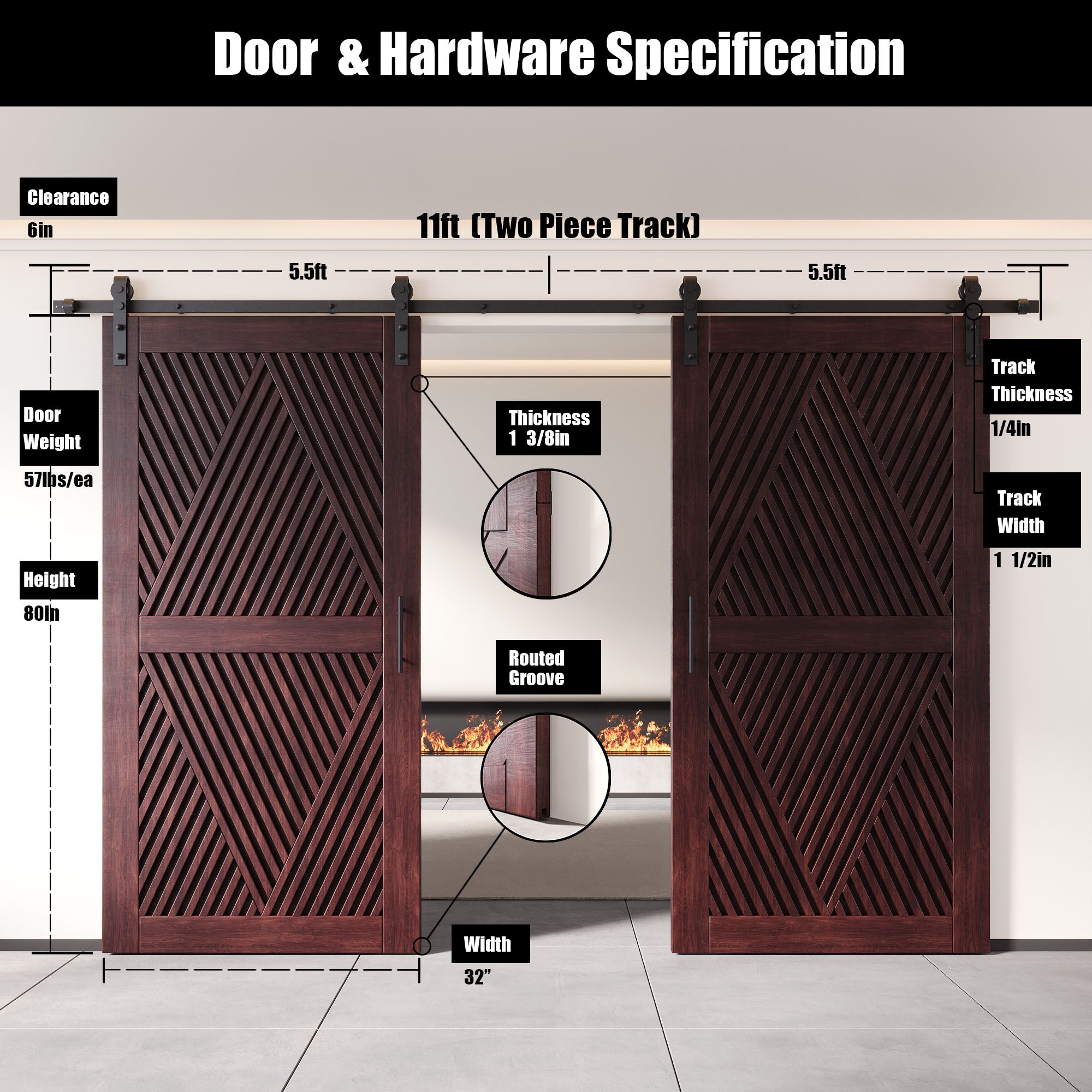 Door & Hardware Specification

Clearance
6in

11ft (Two Piece Track)

5.5ft

5.5ft

Door Weight
57lbs/ea

Height
80in

Thickness
1 3/8in

Routed Groove

Track Thickness
1/4in

Track Width
1 1/2in

Width
32”