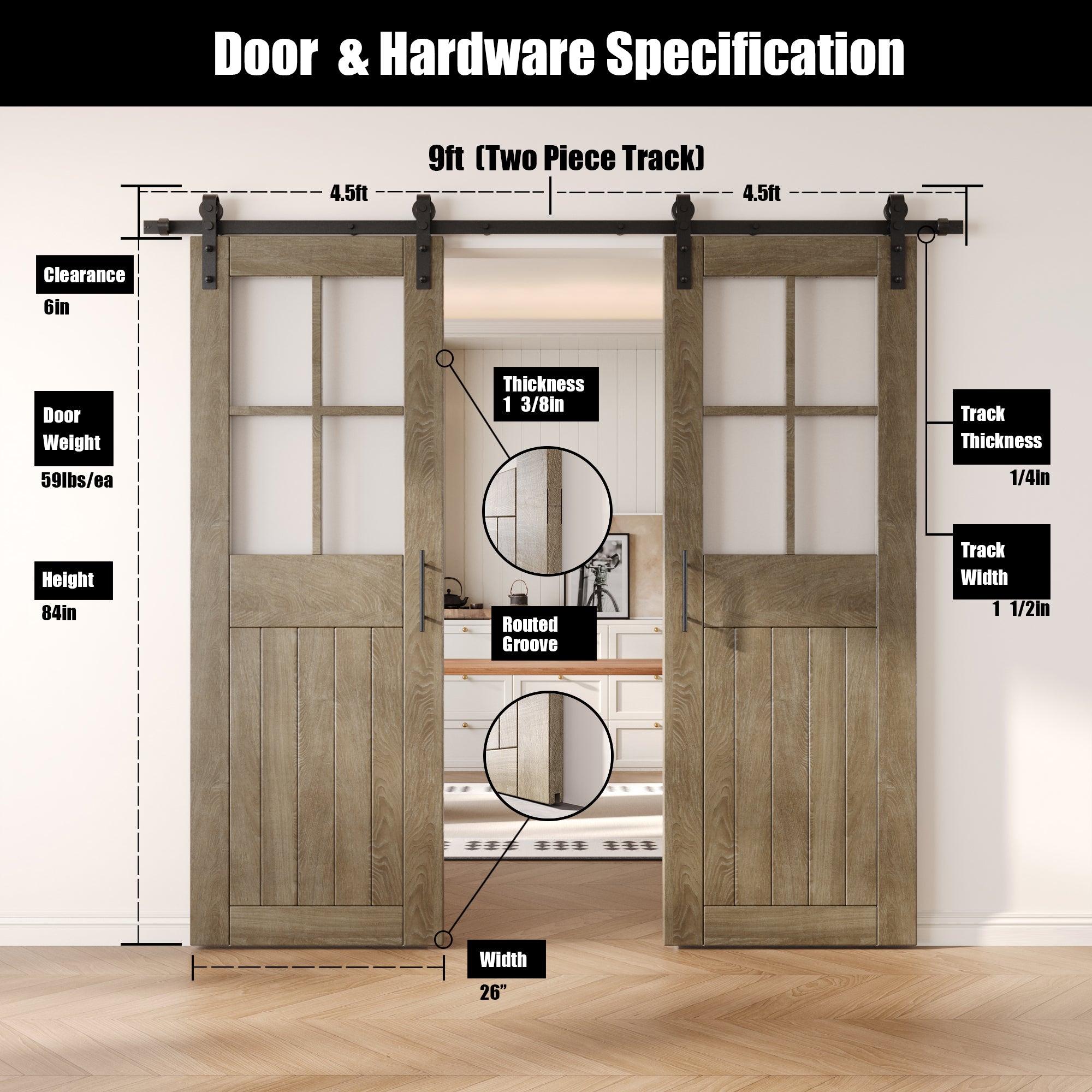 Door & Hardware Specification

9ft (Two Piece Track)

4.5ft

4.5ft

Clearance
6in

Door Weight
59lbs/ea

Height
84in

Thickness
1 3/8in

Routed Groove

Track Thickness
1/4in

Track Width
1 1/2in

Width
26”