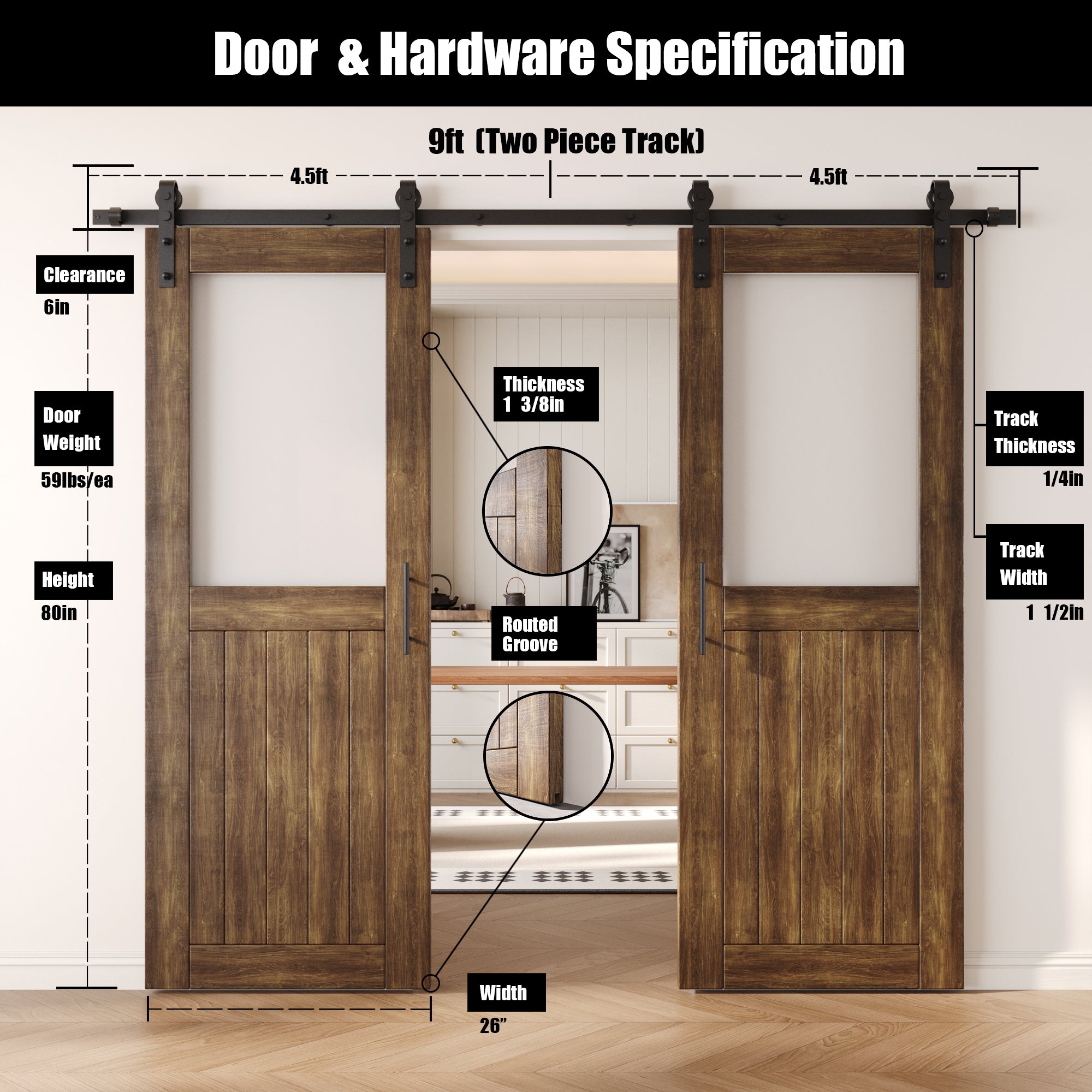 Door & Hardware Specification

9ft (Two Piece Track)

4.5ft

4.5ft

Clearance
6in

Door Weight
59lbs/ea

Height
80in

Thickness
1 3/8in

Routed Groove

Track Thickness
1/4in

Track Width
1 1/2in

Width
26”