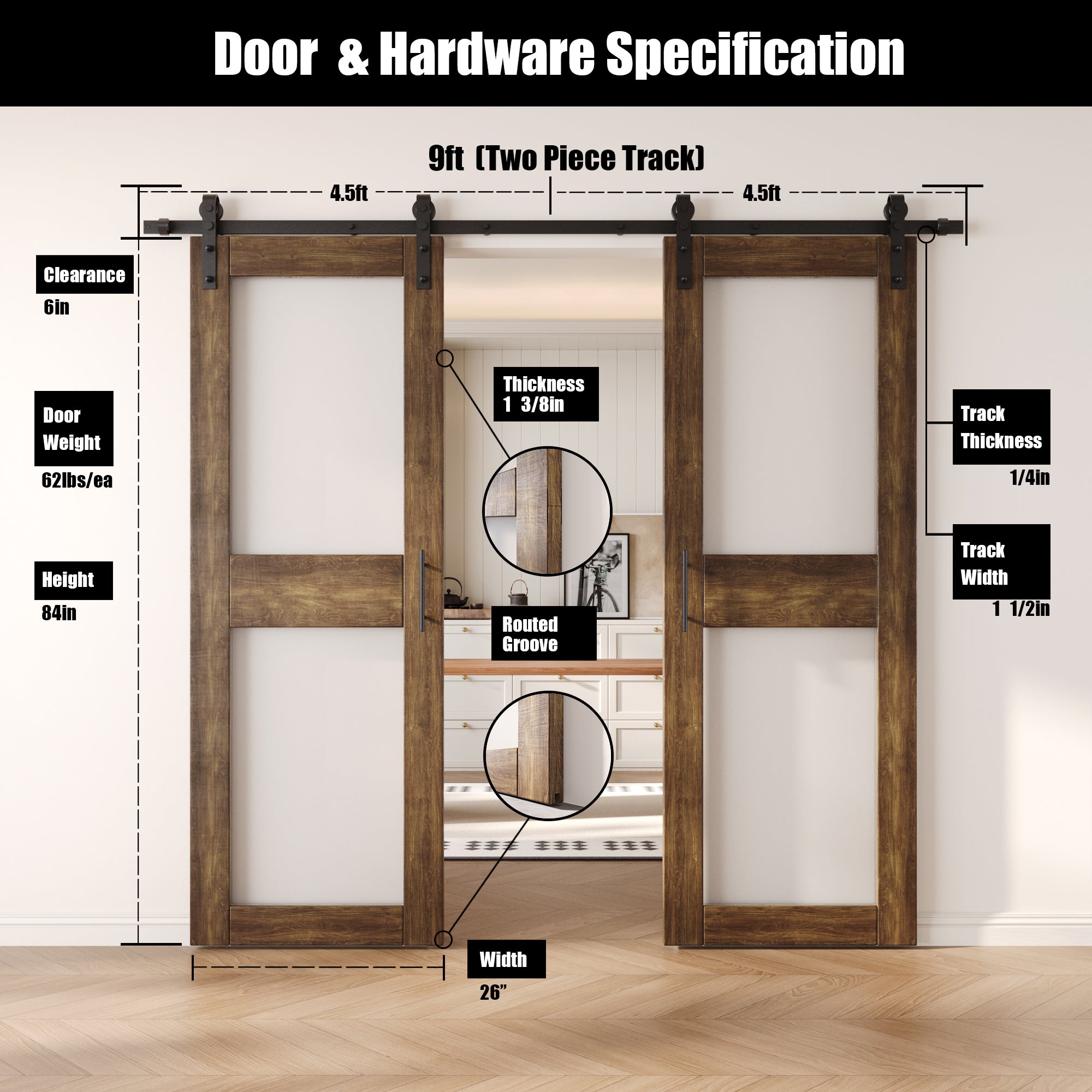 Door & Hardware Specification

9ft (Two Piece Track)

4.5ft

4.5ft

Clearance
6in

Door Weight
62lbs/ea

Height
84in

Thickness
1 3/8in

Routed Groove

Track Thickness
1/4in

Track Width
1 1/2in

Width
26”