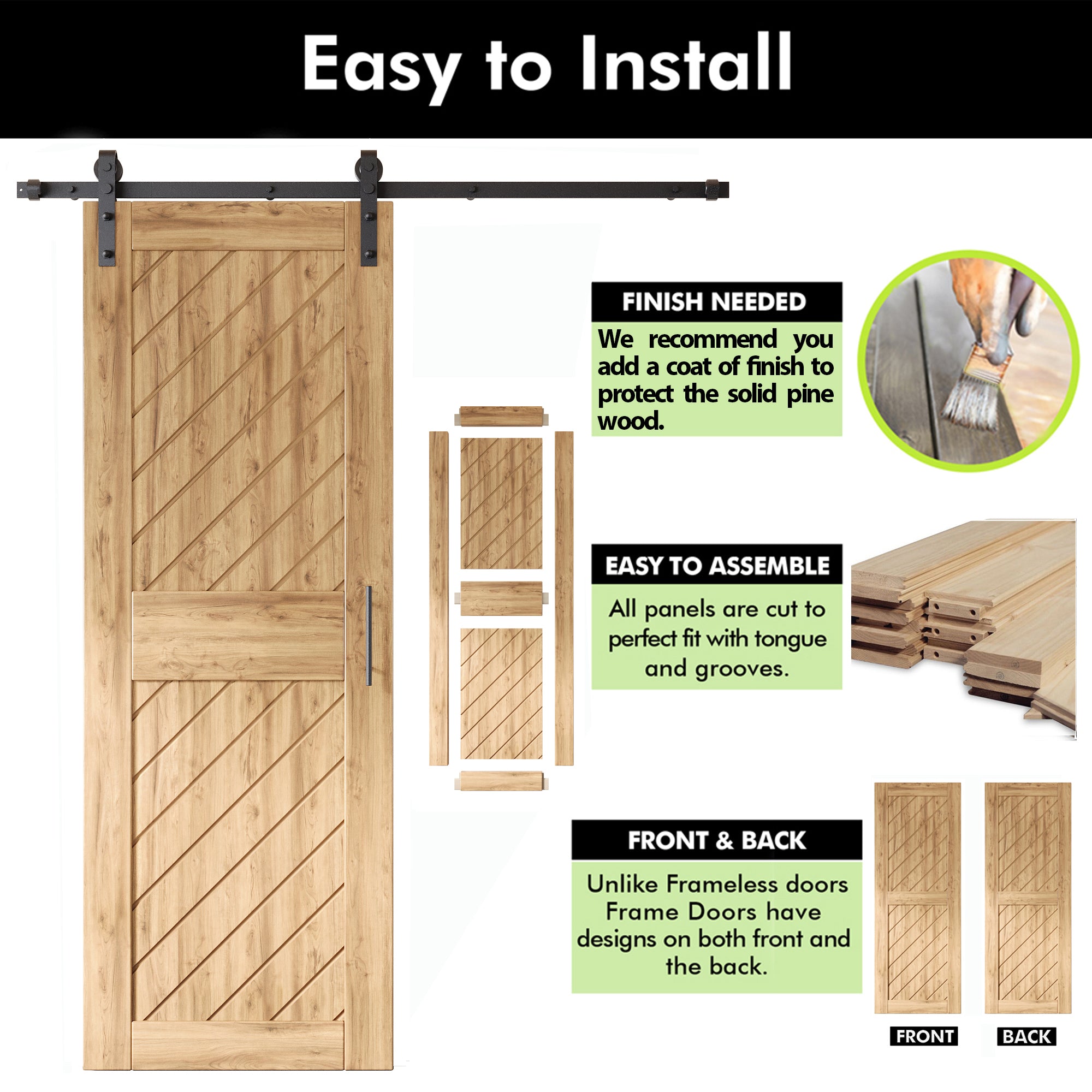 Easy to Install

FINISH NEEDED

We recommend you add a coat of finish to protect the solid pine wood.

EASY TO ASSEMBLE

All panels are cut to perfect fit with tongue and grooves.

FRONT & BACK

Unlike Frameless doors Frame Doors have designs on both front and the back.

FRONT

BACK