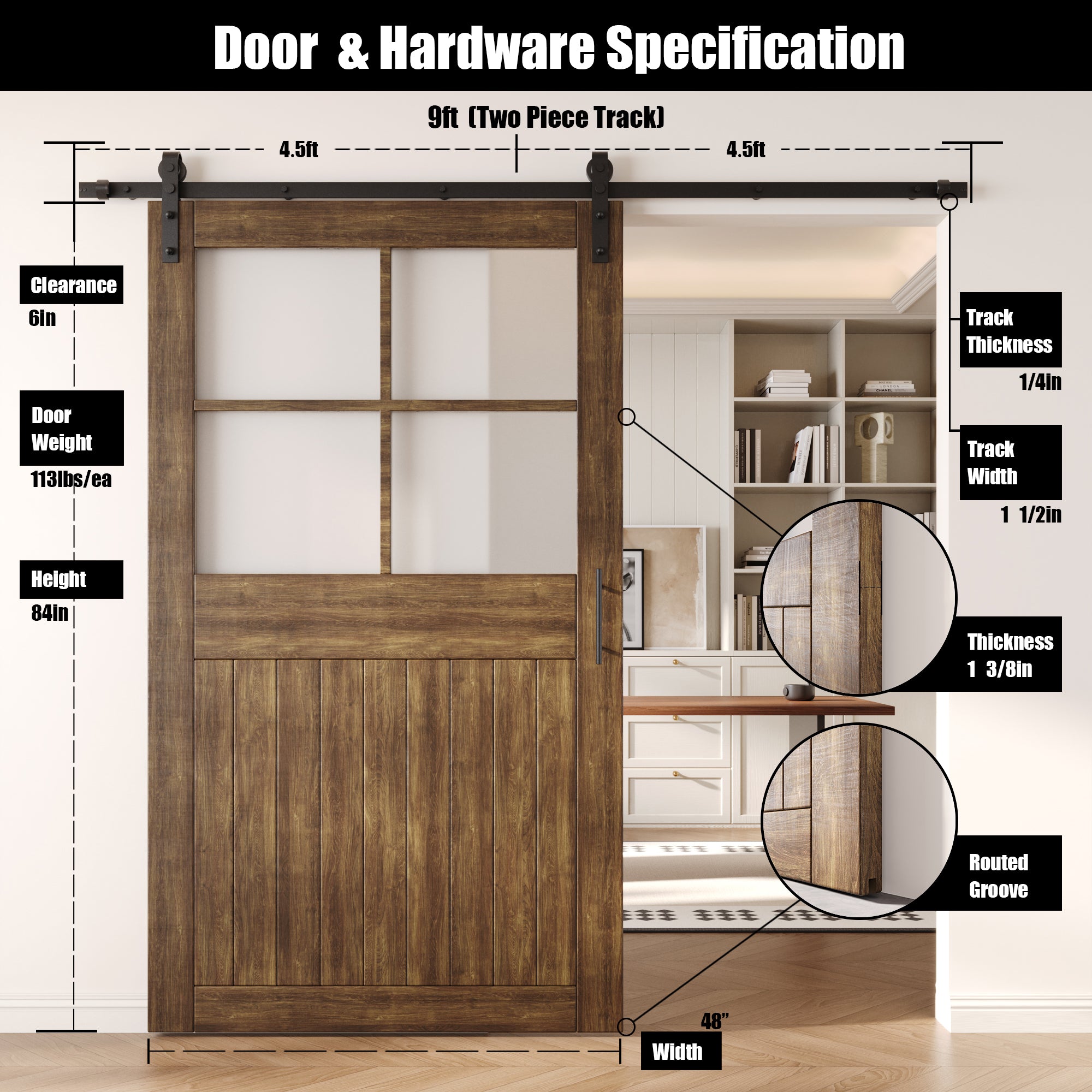 Door & Hardware Specification

9ft (Two Piece Track)

4.5ft

4.5ft

Clearance

6in

Door Weight

113lbs/ea

Height

84in

Track Thickness

1/4in

Track Width

1 1/2in

Thickness 1 3/8in

Routed Groove

48"

Width