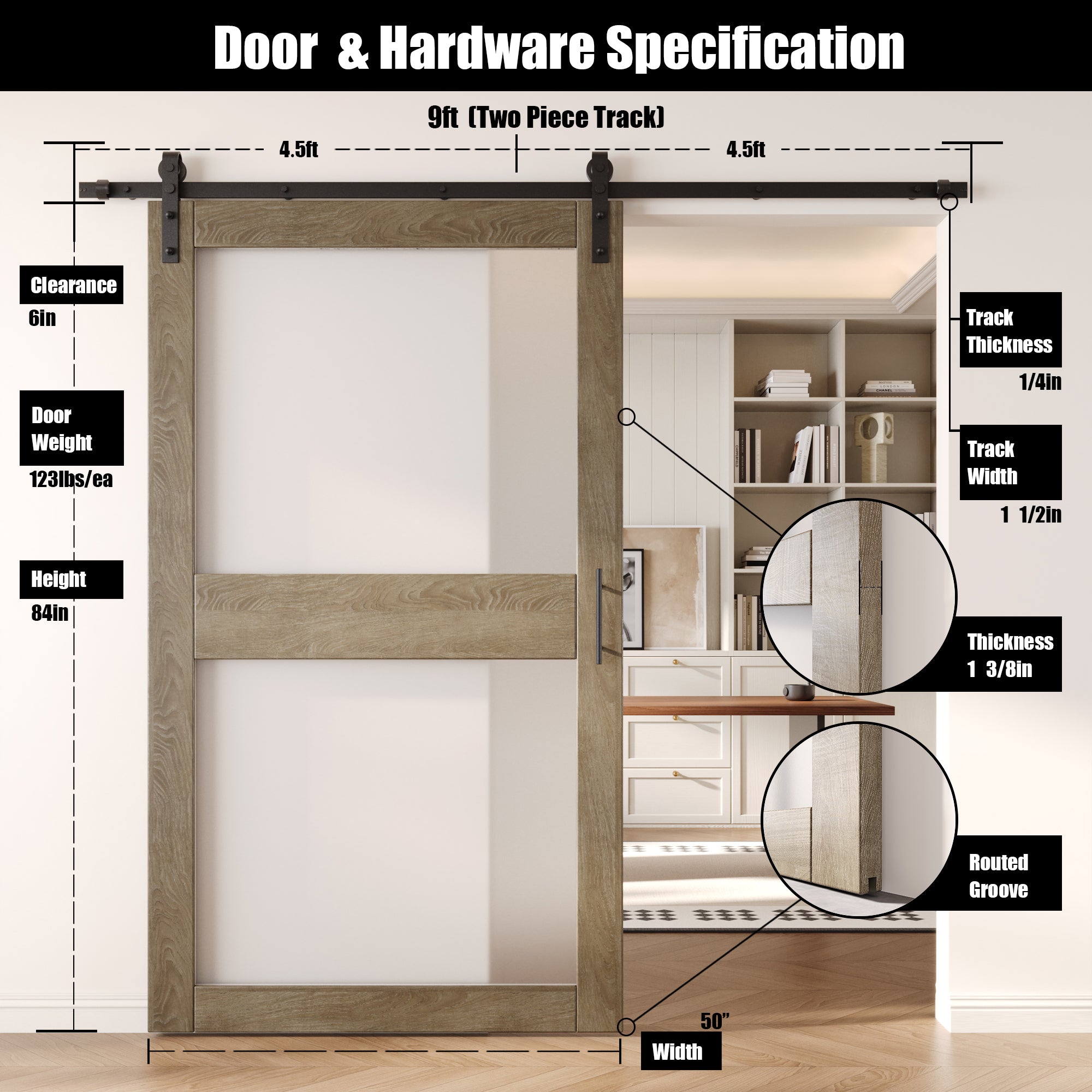 Door & Hardware Specification

9ft (Two Piece Track)

4.5ft

4.5ft

Clearance
6in

Door Weight
123lbs/ea

Height
84in

Track Thickness
1/4in

Track Width
1 1/2in

Thickness
1 3/8in

Routed Groove

50"
Width