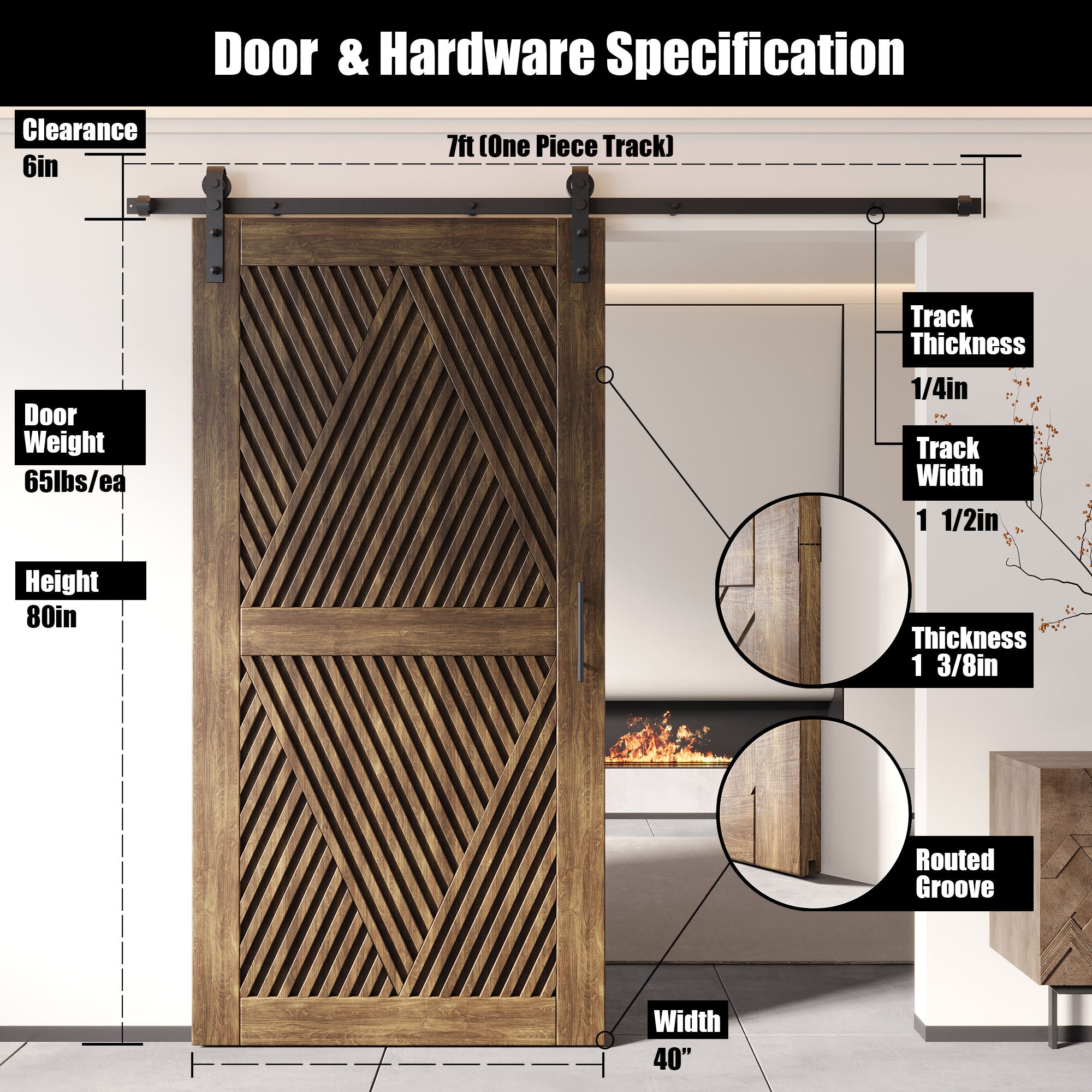 Door & Hardware Specification

Clearance
6in

7ft (One Piece Track)

Door Weight
65lbs/ea

Height
80in

Track Thickness
1/4in

Track Width
1 1/2in

Thickness
1 3/8in

Routed Groove

Width
40”