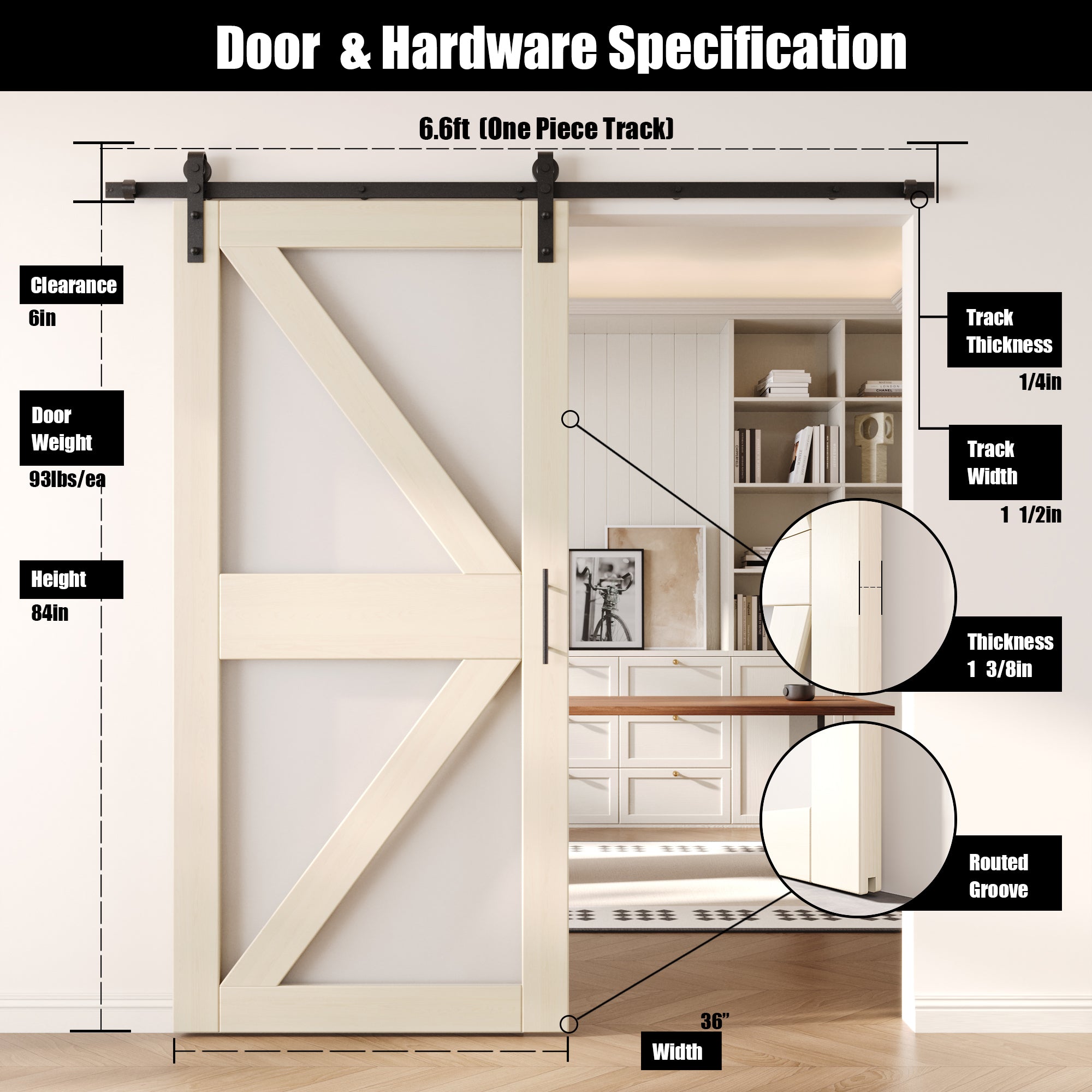 Door & Hardware Specification

6.6ft (One Piece Track)

Clearance
6in

Door Weight
93lbs/ea

Height
84in

Track Thickness
1/4in

Track Width
1 1/2in

Thickness
1 3/8in

Routed Groove

36"
Width