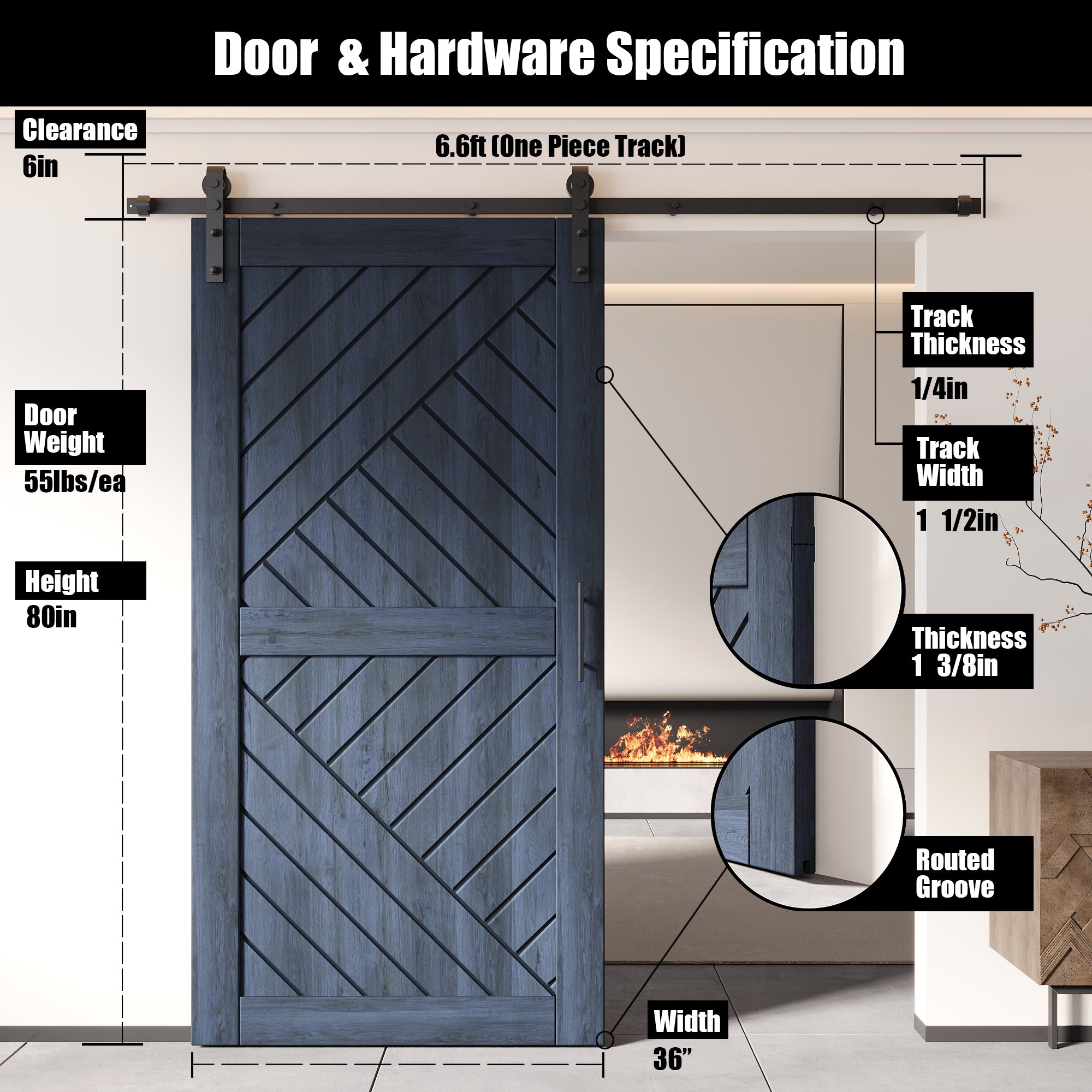 Door & Hardware Specification

Clearance
6in

6.6ft (One Piece Track)

Door Weight
55lbs/ea

Height
80in

Track Thickness
1/4in

Track Width
1 1/2in

Thickness
1 3/8in

Routed Groove

Width
36”