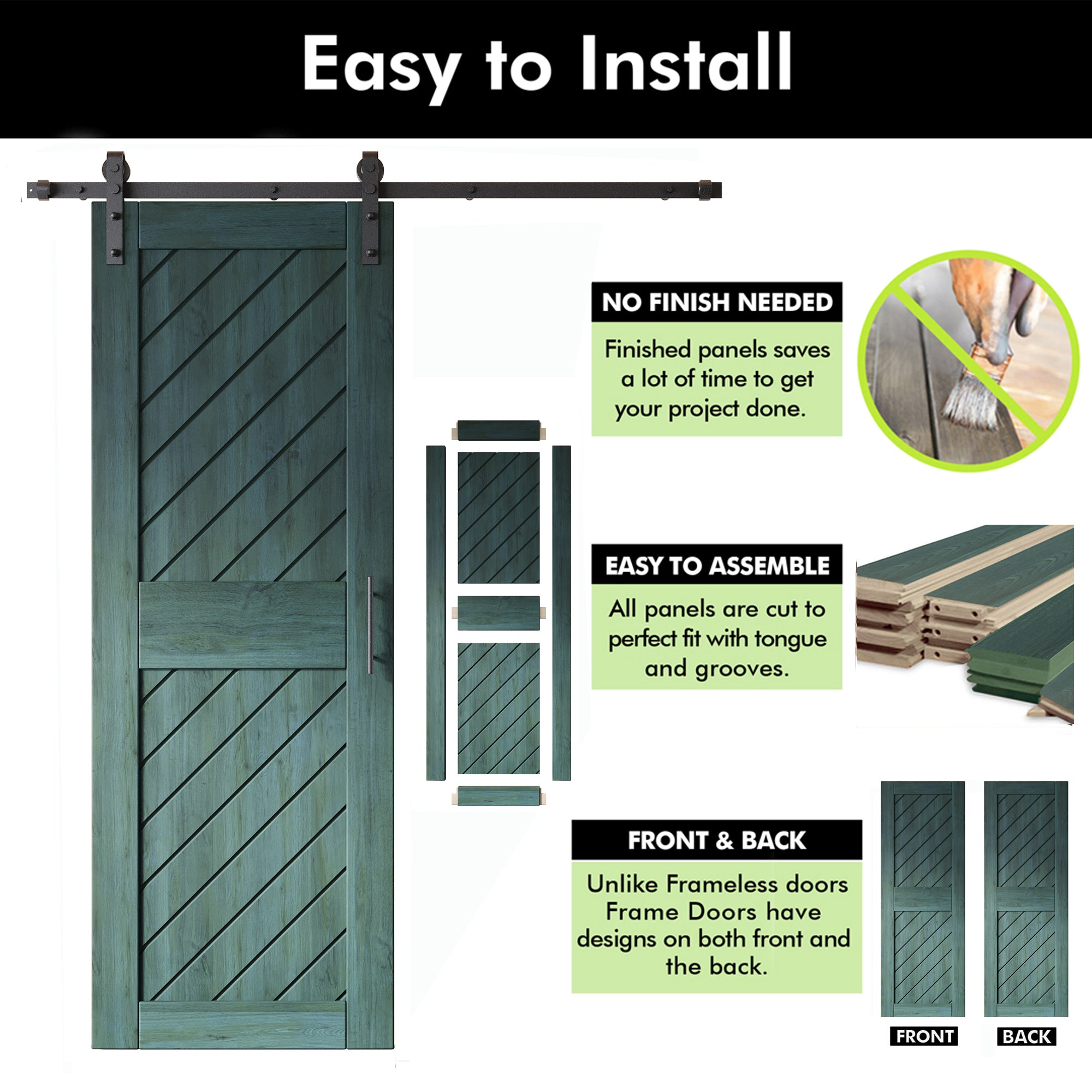 Easy to Install

NO FINISH NEEDED

Finished panels saves a lot of time to get your project done.

EASY TO ASSEMBLE

All panels are cut to perfect fit with tongue and grooves.

FRONT & BACK

Unlike Frameless doors Frame Doors have designs on both front and the back.

FRONT

BACK