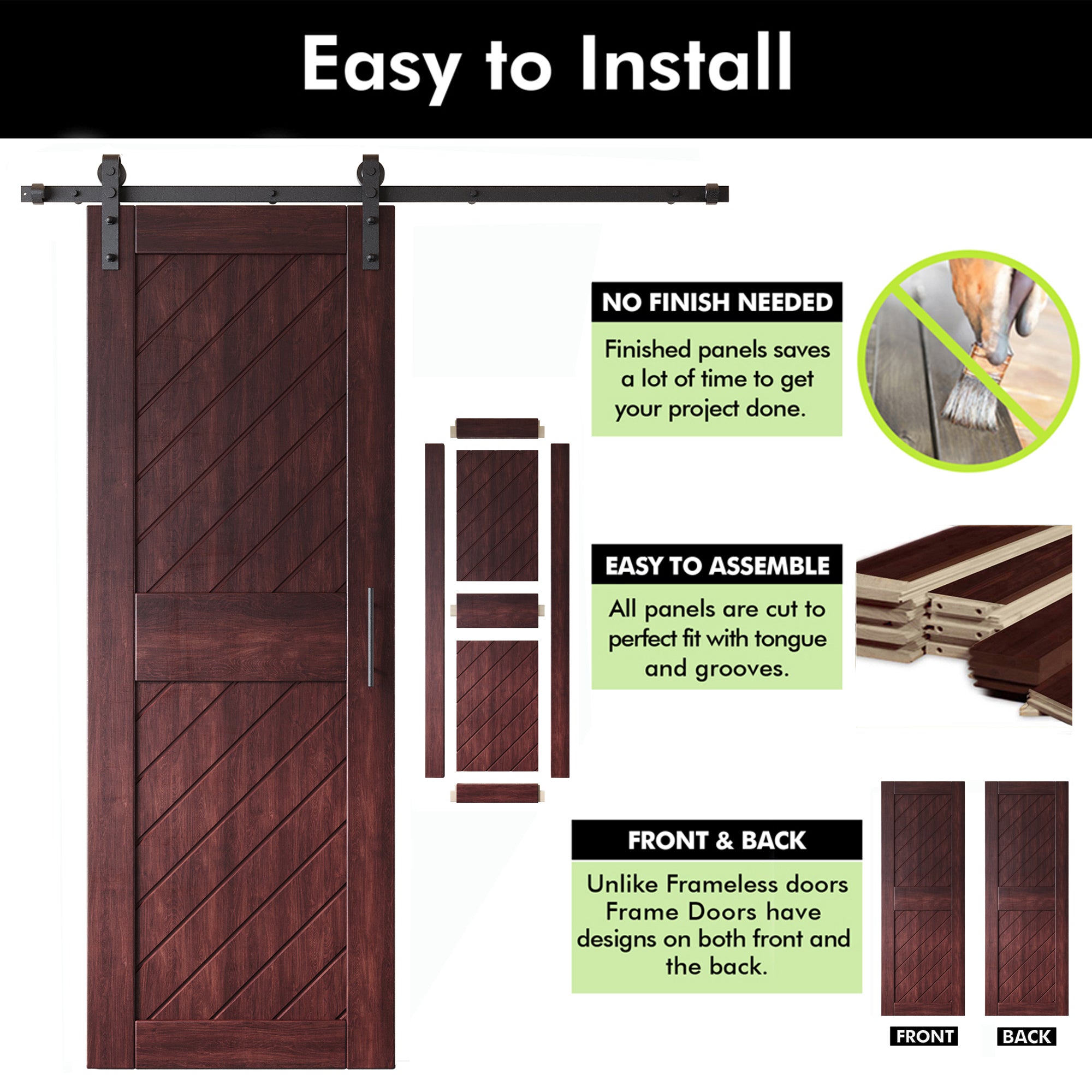 Easy to Install

NO FINISH NEEDED

Finished panels saves a lot of time to get your project done.

EASY TO ASSEMBLE

All panels are cut to perfect fit with tongue and grooves.

FRONT & BACK

Unlike Frameless doors Frame Doors have designs on both front and the back.

FRONT

BACK