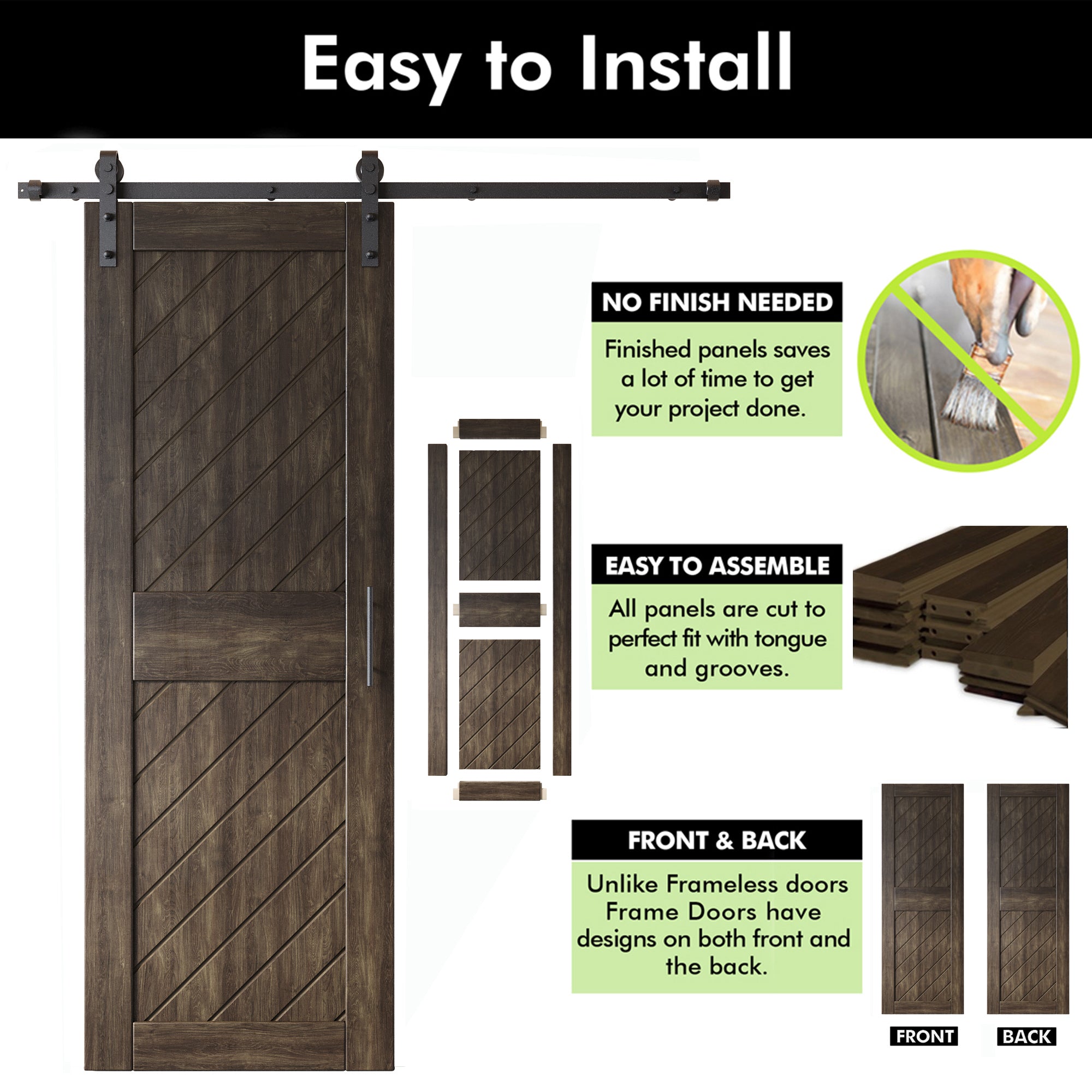 Easy to Install

NO FINISH NEEDED

Finished panels saves a lot of time to get your project done.

EASY TO ASSEMBLE

All panels are cut to perfect fit with tongue and grooves.

FRONT & BACK

Unlike Frameless doors Frame Doors have designs on both front and the back.

FRONT

BACK