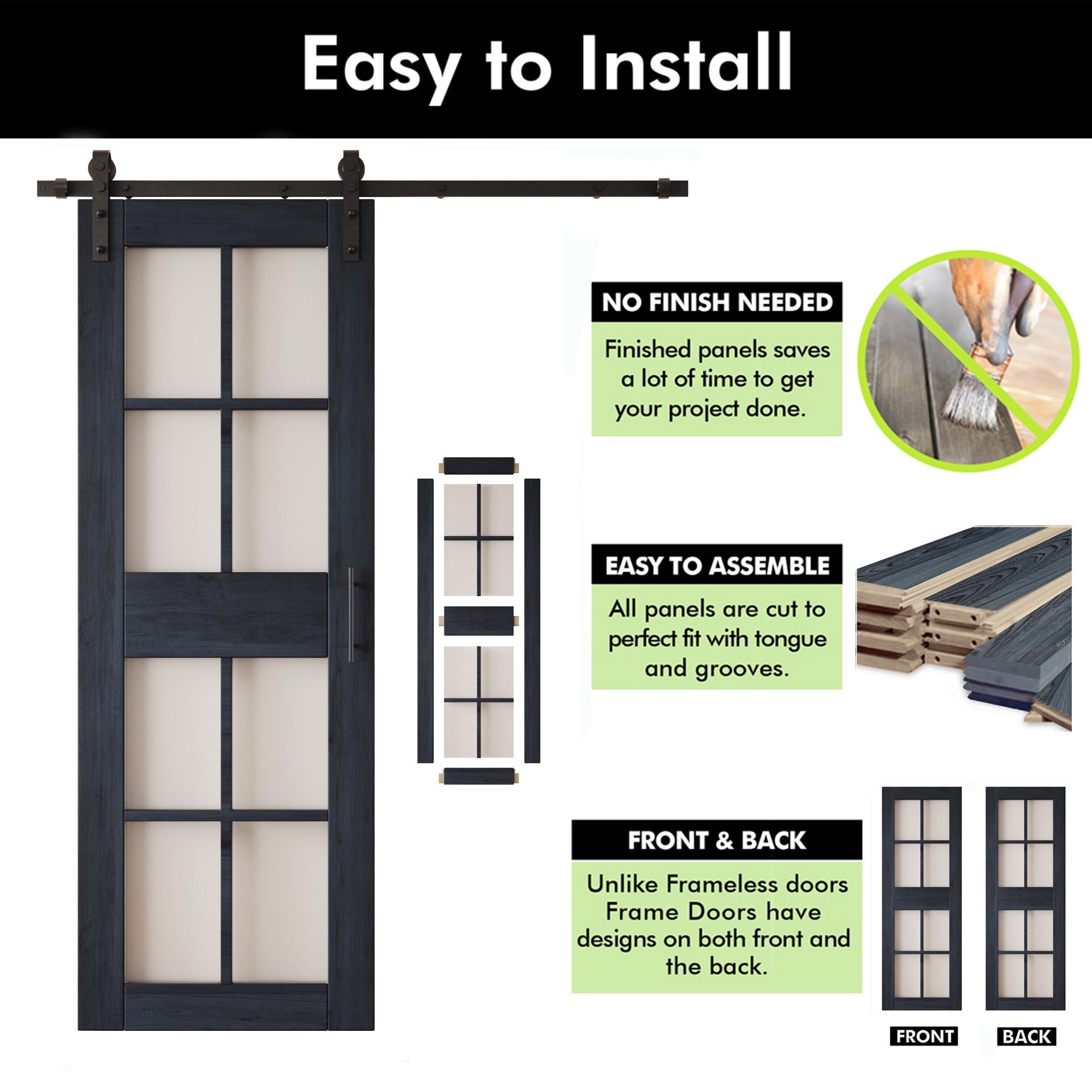 Easy to Install

NO FINISH NEEDED

Finished panels saves a lot of time to get your project done.

EASY TO ASSEMBLE

All panels are cut to perfect fit with tongue and grooves.

FRONT & BACK

Unlike Frameless doors Frame Doors have designs on both front and the back.

FRONT

BACK