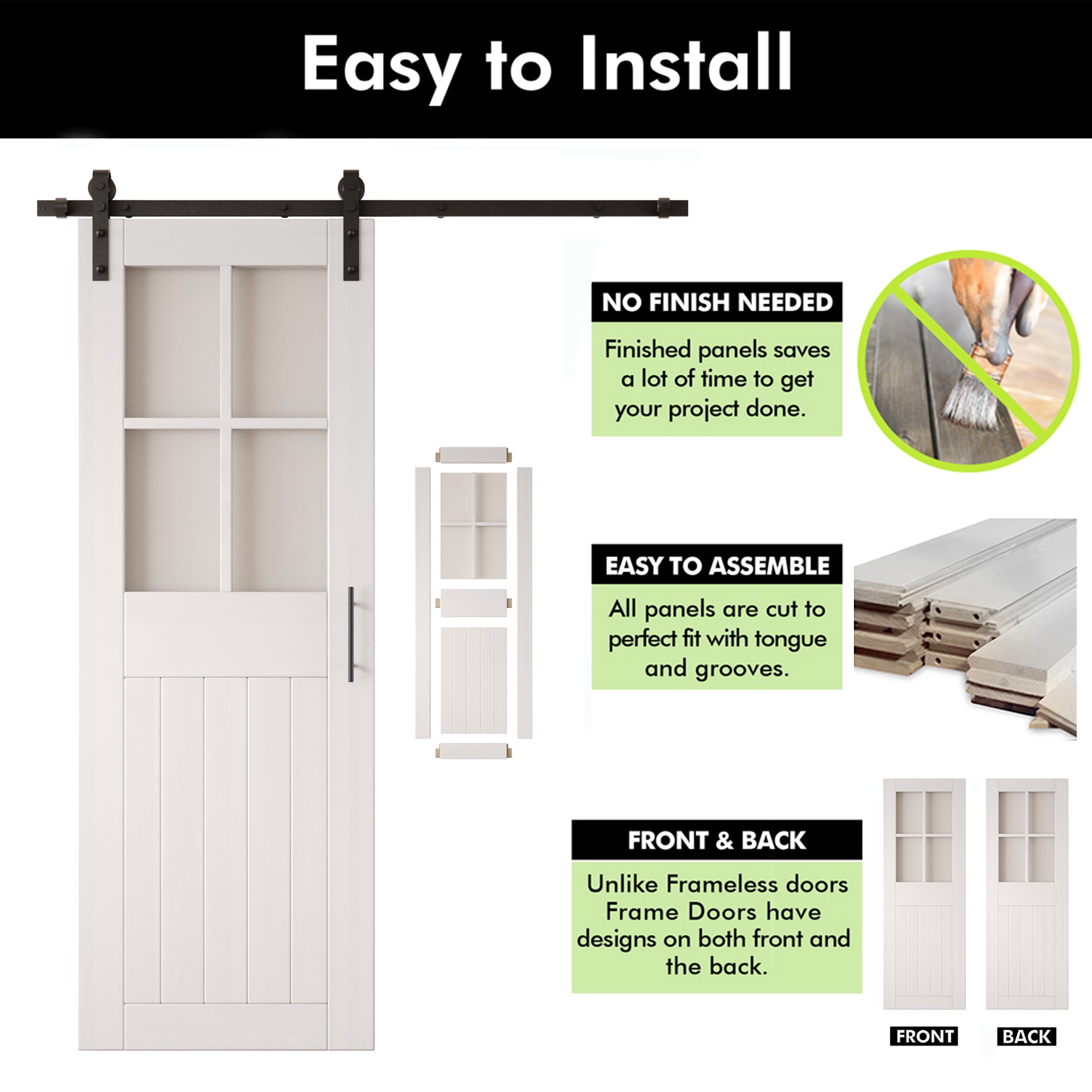 Easy to Install

NO FINISH NEEDED

Finished panels saves a lot of time to get your project done.

EASY TO ASSEMBLE

All panels are cut to perfect fit with tongue and grooves.

FRONT & BACK

Unlike Frameless doors Frame Doors have designs on both front and the back.

FRONT

BACK