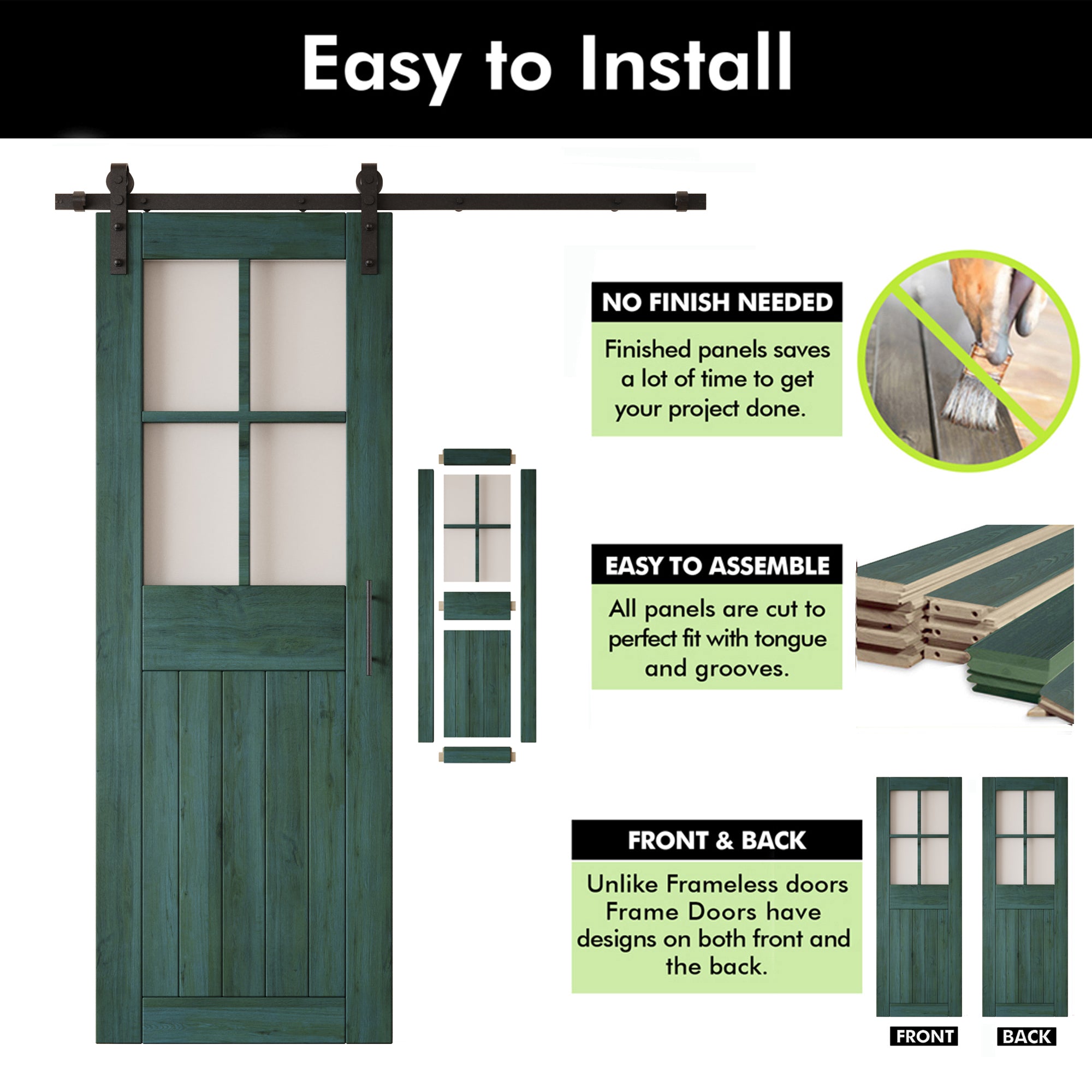 Easy to Install

NO FINISH NEEDED

Finished panels saves a lot of time to get your project done.

EASY TO ASSEMBLE

All panels are cut to perfect fit with tongue and grooves.

FRONT & BACK

Unlike Frameless doors Frame Doors have designs on both front and the back.

FRONT

BACK