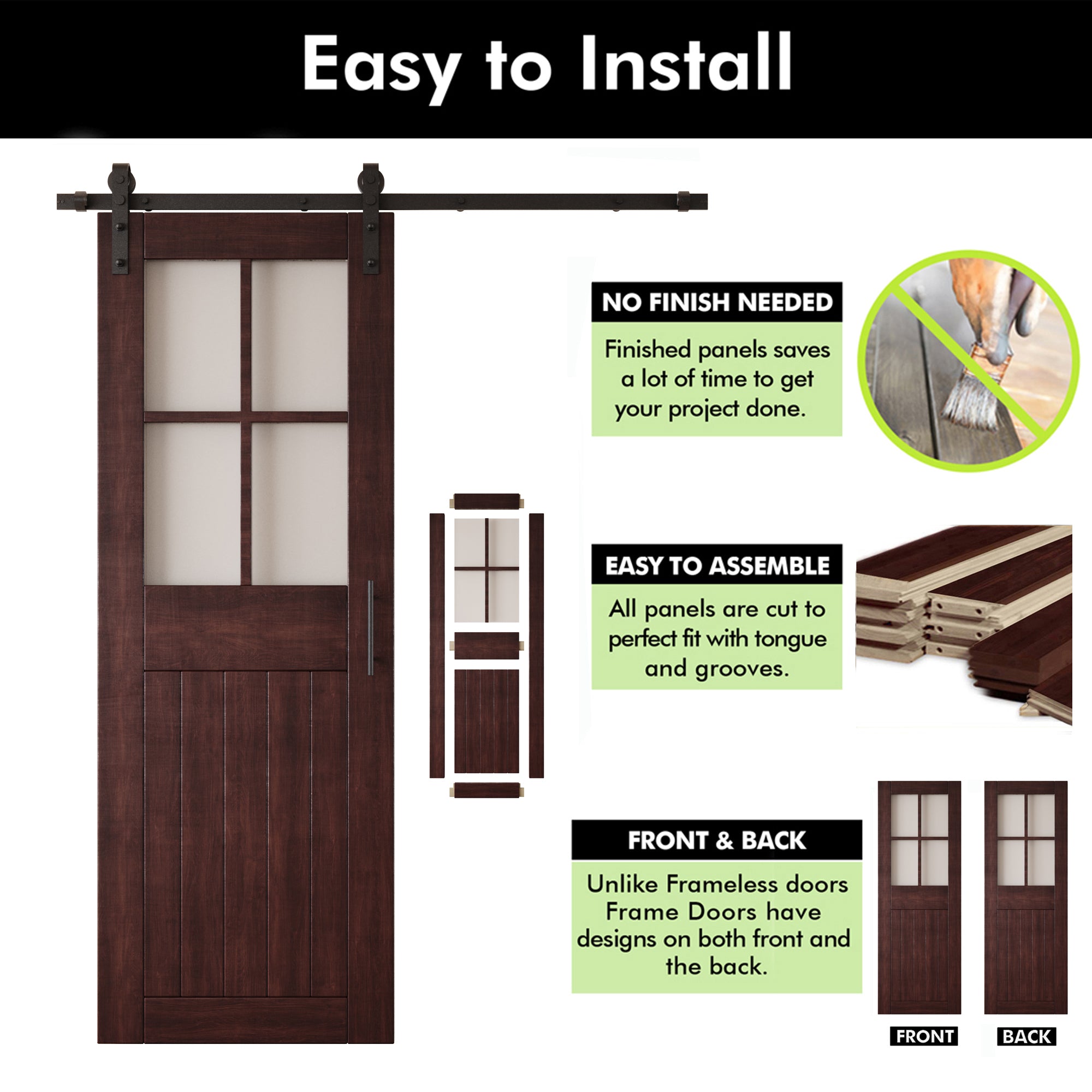 Easy to Install

NO FINISH NEEDED

Finished panels saves a lot of time to get your project done.

EASY TO ASSEMBLE

All panels are cut to perfect fit with tongue and grooves.

FRONT & BACK

Unlike Frameless doors Frame Doors have designs on both front and the back.

FRONT

BACK