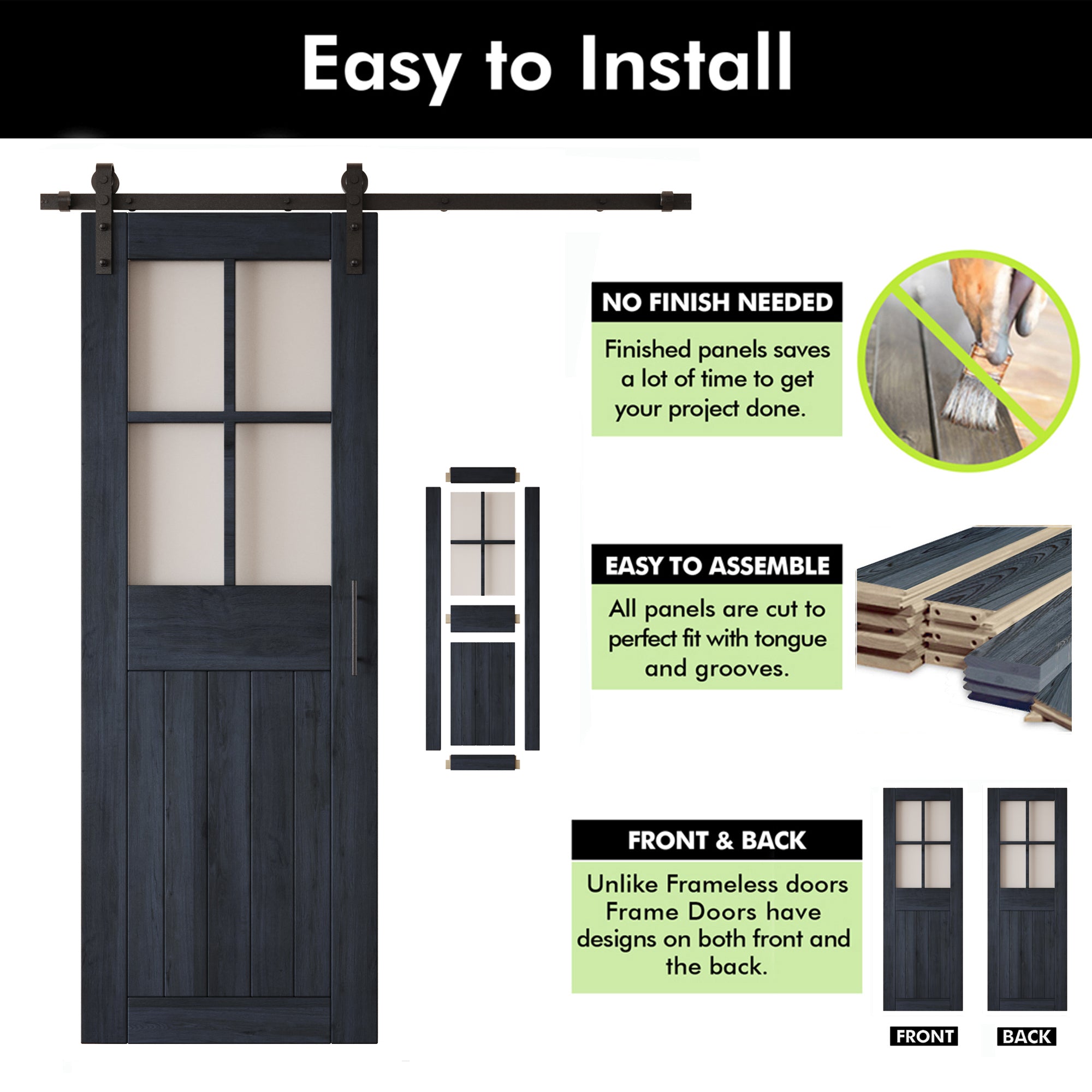 Easy to Install

NO FINISH NEEDED

Finished panels saves a lot of time to get your project done.

EASY TO ASSEMBLE

All panels are cut to perfect fit with tongue and grooves.

FRONT & BACK

Unlike Frameless doors Frame Doors have designs on both front and the back.

FRONT

BACK