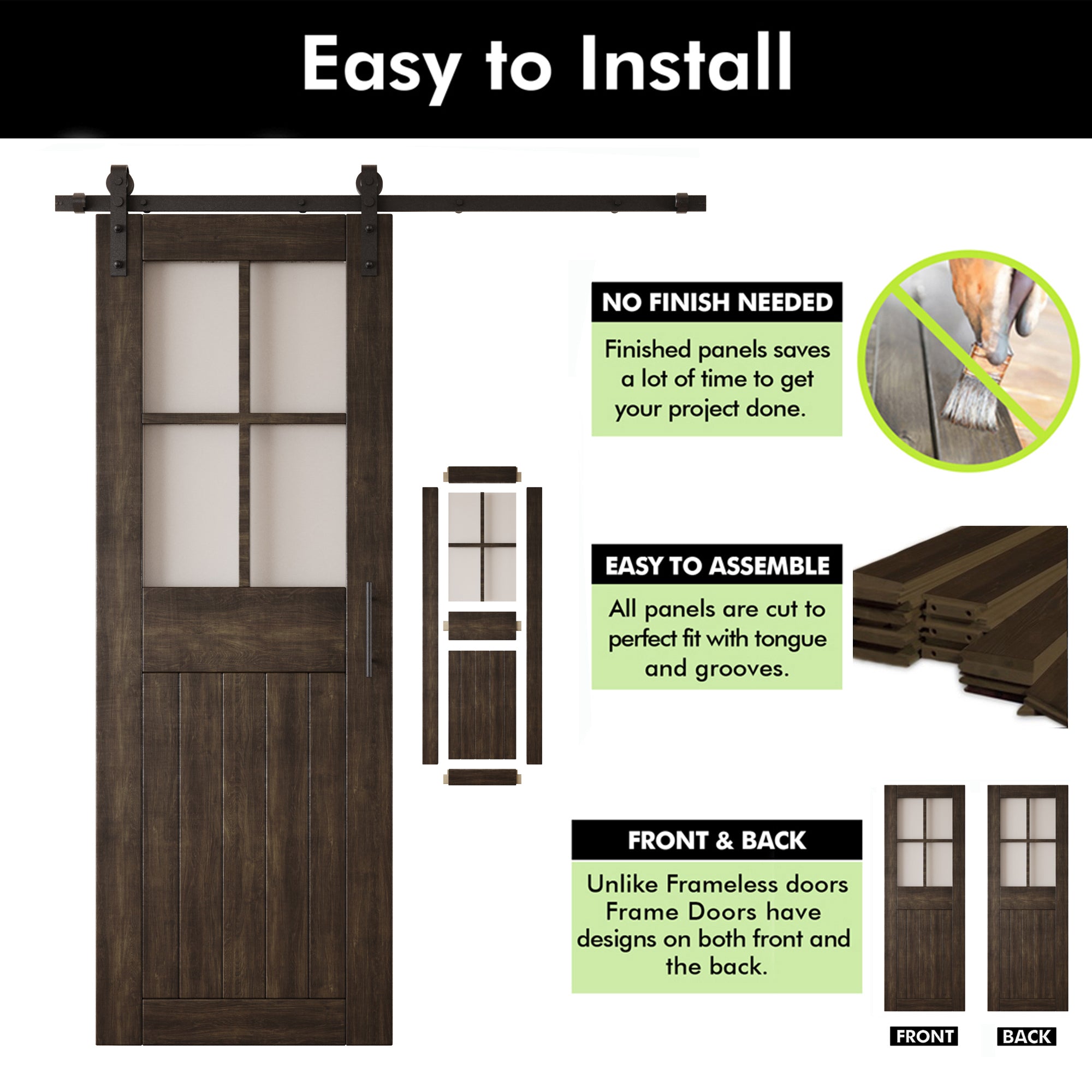 Easy to Install

NO FINISH NEEDED

Finished panels saves a lot of time to get your project done.

EASY TO ASSEMBLE

All panels are cut to perfect fit with tongue and grooves.

FRONT & BACK

Unlike Frameless doors Frame Doors have designs on both front and the back.

FRONT

BACK