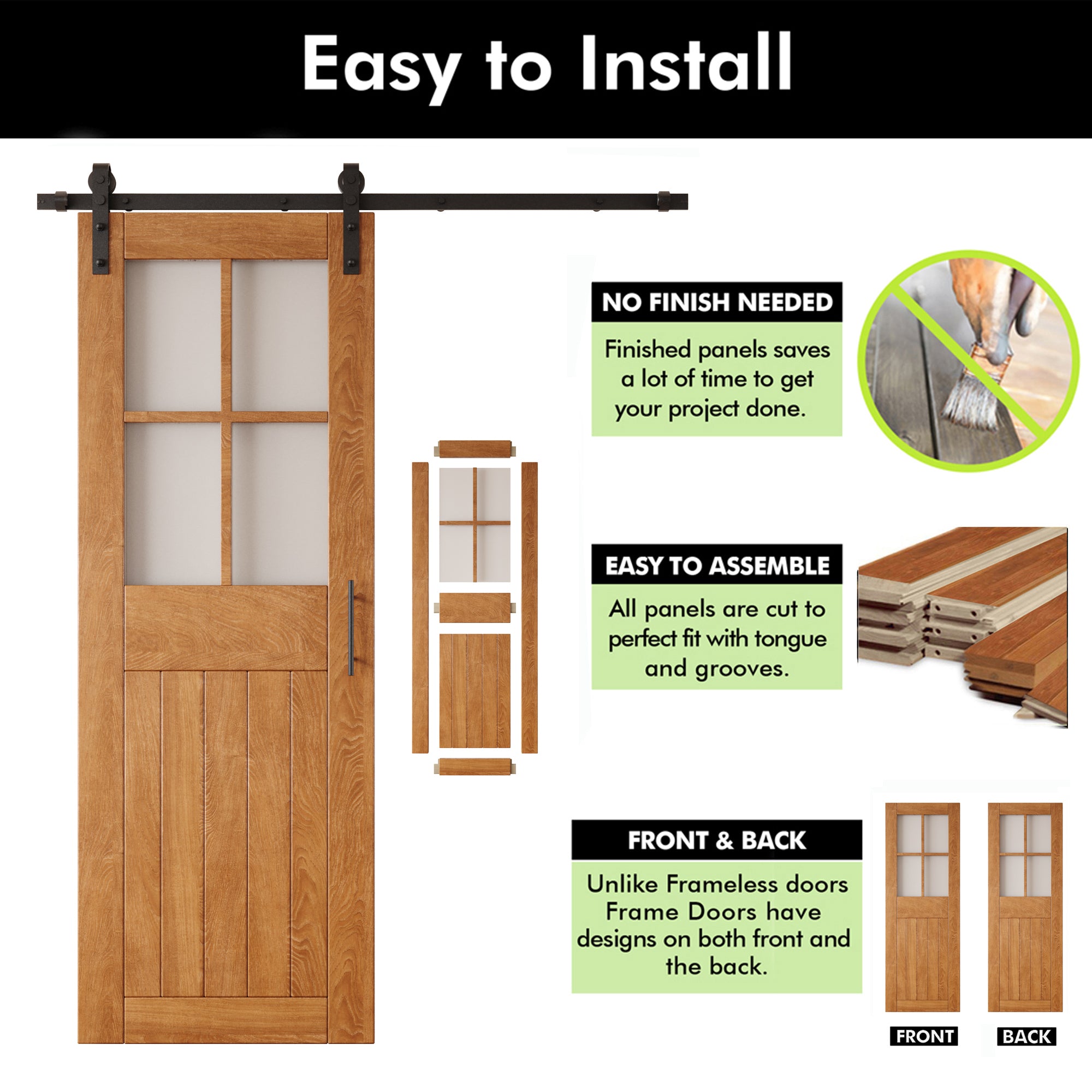 Easy to Install

NO FINISH NEEDED

Finished panels saves a lot of time to get your project done.

EASY TO ASSEMBLE

All panels are cut to perfect fit with tongue and grooves.

FRONT & BACK

Unlike Frameless doors Frame Doors have designs on both front and the back.

FRONT

BACK