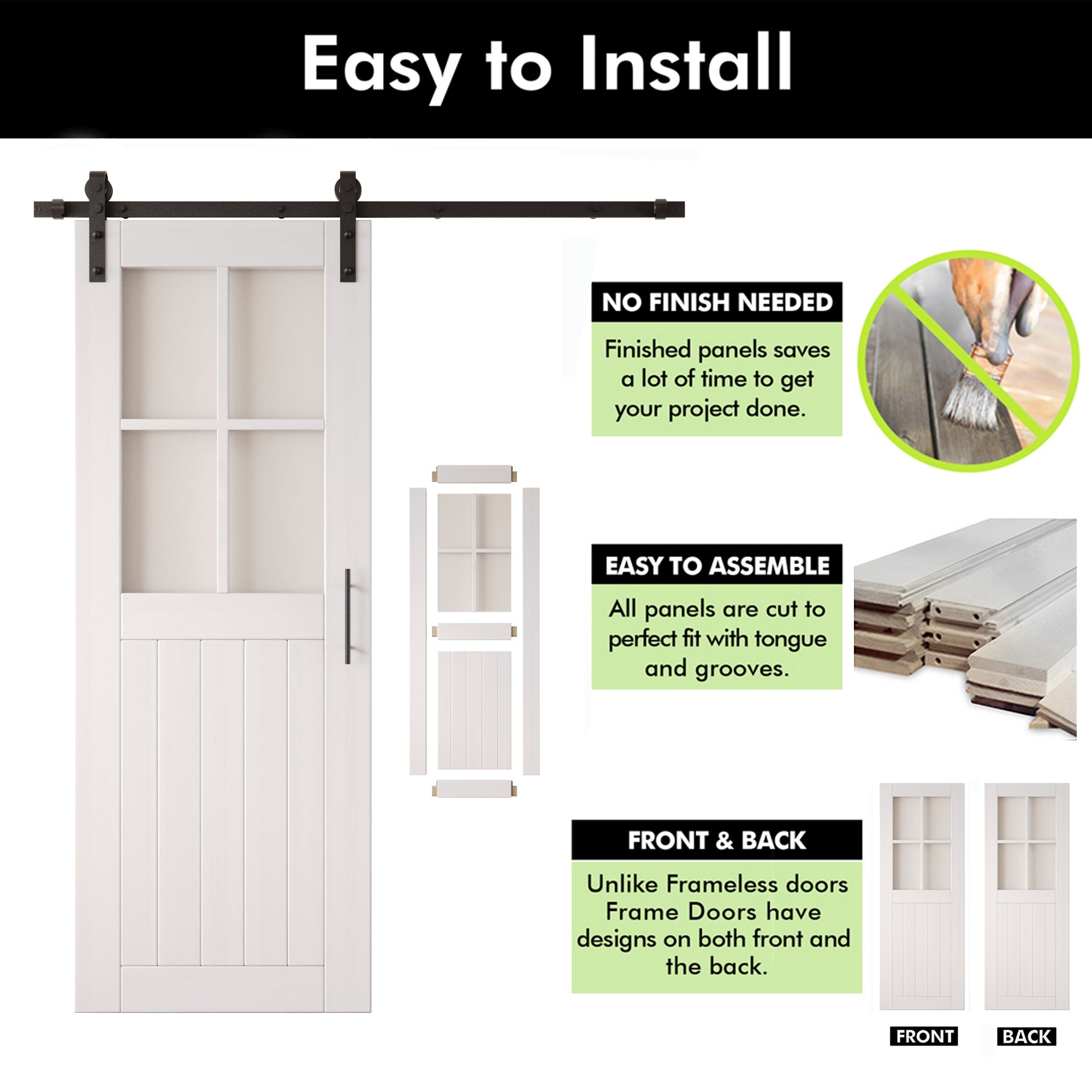 Easy to Install

NO FINISH NEEDED

Finished panels saves a lot of time to get your project done.

EASY TO ASSEMBLE

All panels are cut to perfect fit with tongue and grooves.

FRONT & BACK

Unlike Frameless doors Frame Doors have designs on both front and the back.

FRONT

BACK