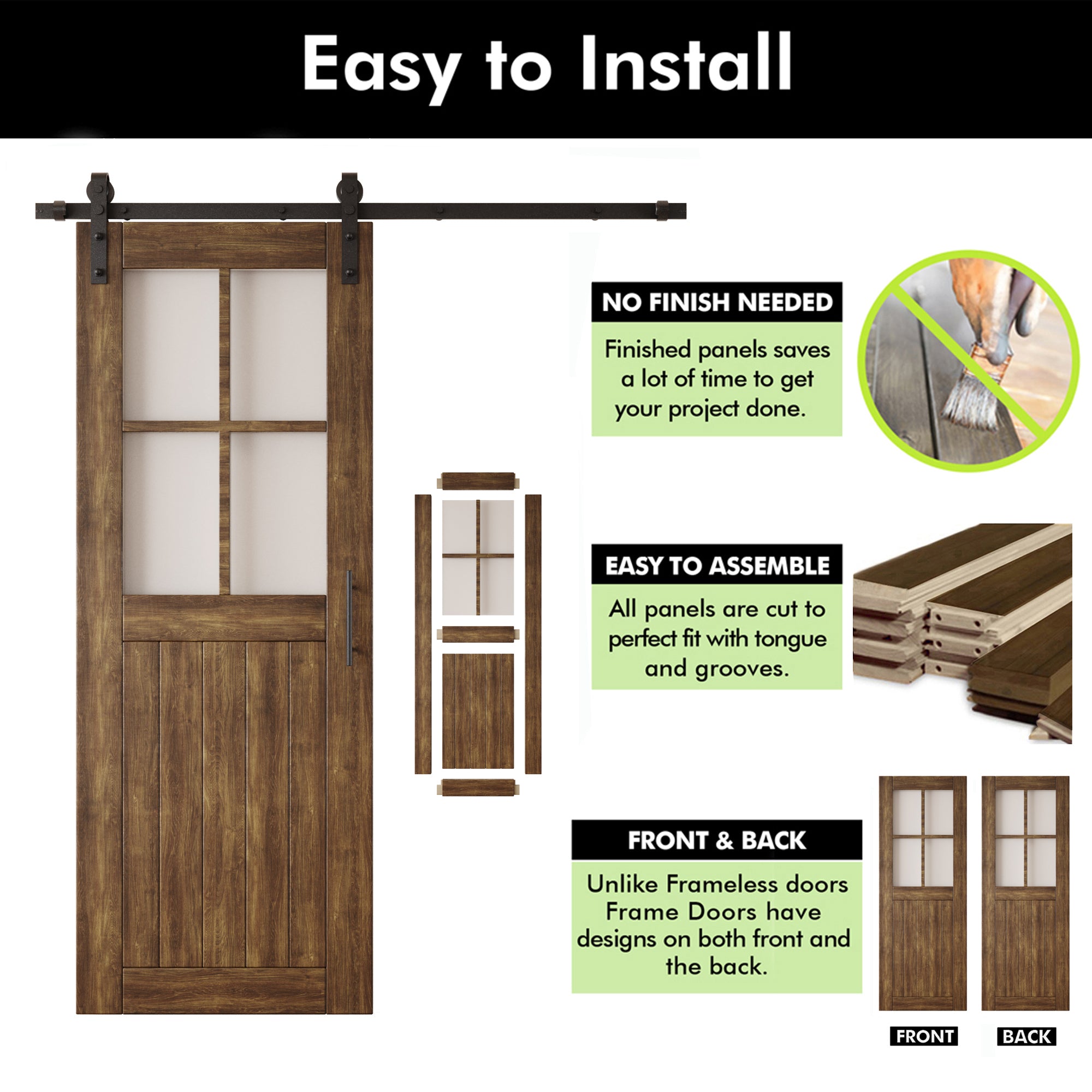 Easy to Install

NO FINISH NEEDED

Finished panels saves a lot of time to get your project done.

EASY TO ASSEMBLE

All panels are cut to perfect fit with tongue and grooves.

FRONT & BACK

Unlike Frameless doors Frame Doors have designs on both front and the back.

FRONT

BACK