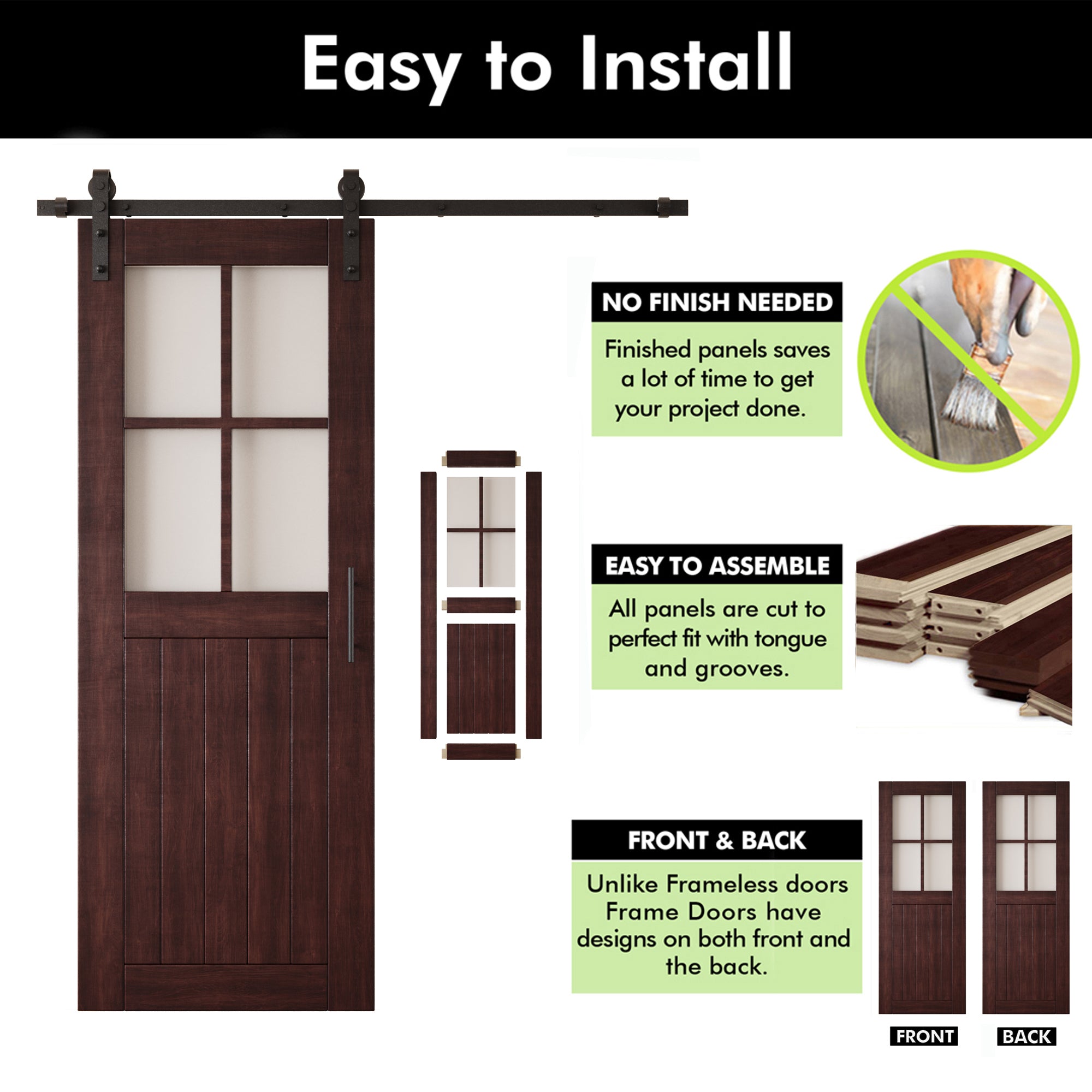 Easy to Install

NO FINISH NEEDED

Finished panels saves a lot of time to get your project done.

EASY TO ASSEMBLE

All panels are cut to perfect fit with tongue and grooves.

FRONT & BACK

Unlike Frameless doors Frame Doors have designs on both front and the back.

FRONT

BACK