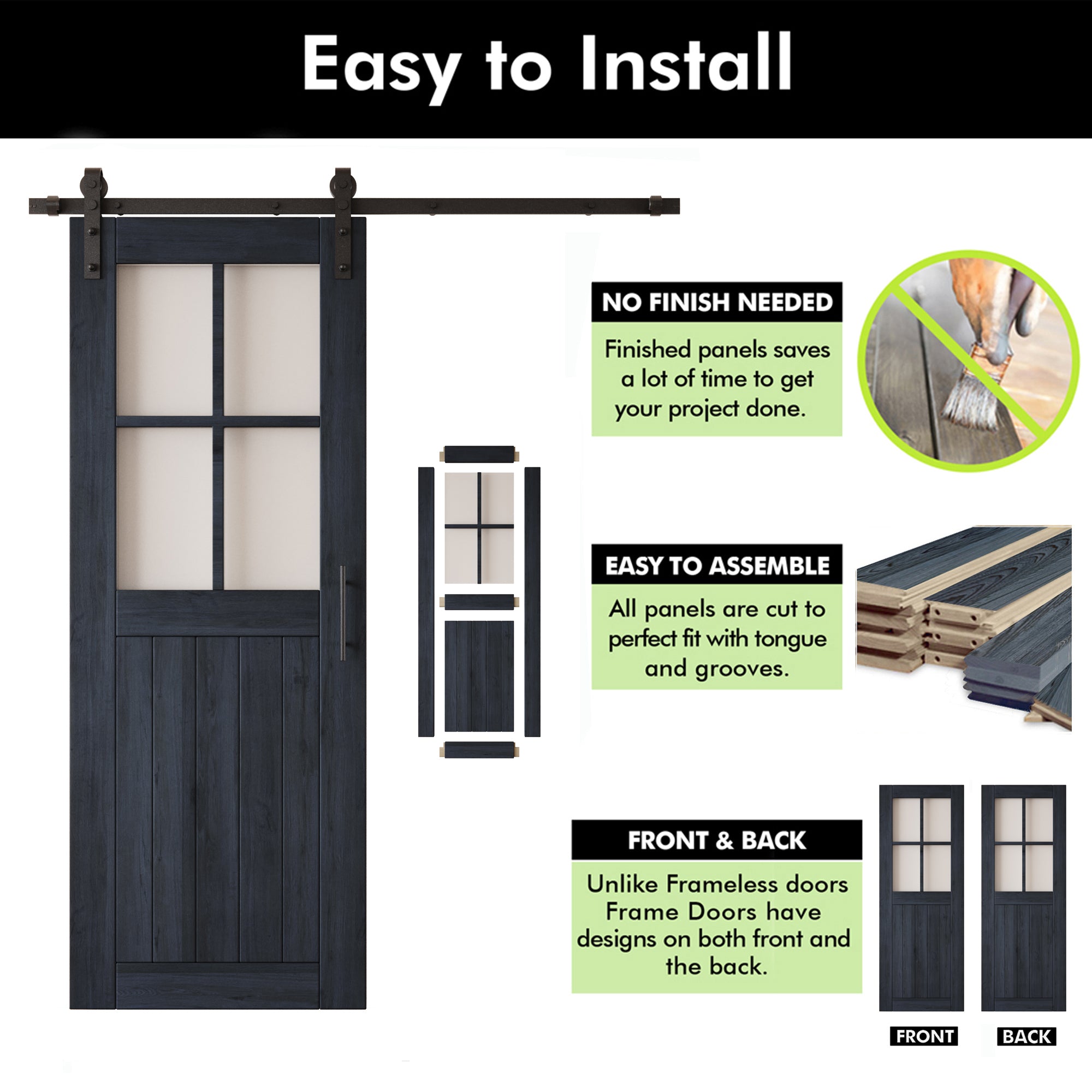 Easy to Install

NO FINISH NEEDED

Finished panels saves a lot of time to get your project done.

EASY TO ASSEMBLE

All panels are cut to perfect fit with tongue and grooves.

FRONT & BACK

Unlike Frameless doors Frame Doors have designs on both front and the back.

FRONT

BACK