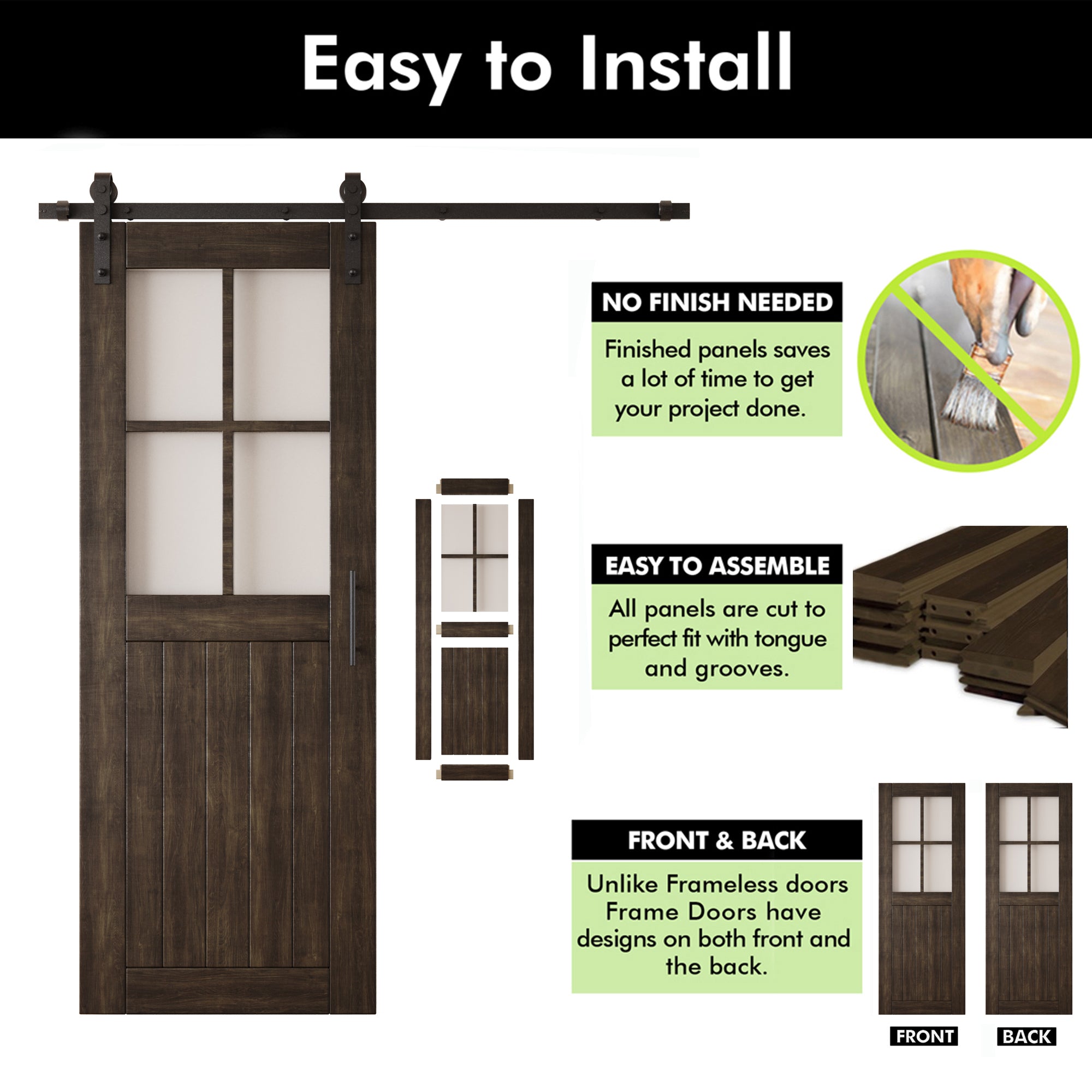 Easy to Install

NO FINISH NEEDED

Finished panels saves a lot of time to get your project done.

EASY TO ASSEMBLE

All panels are cut to perfect fit with tongue and grooves.

FRONT & BACK

Unlike Frameless doors Frame Doors have designs on both front and the back.

FRONT

BACK