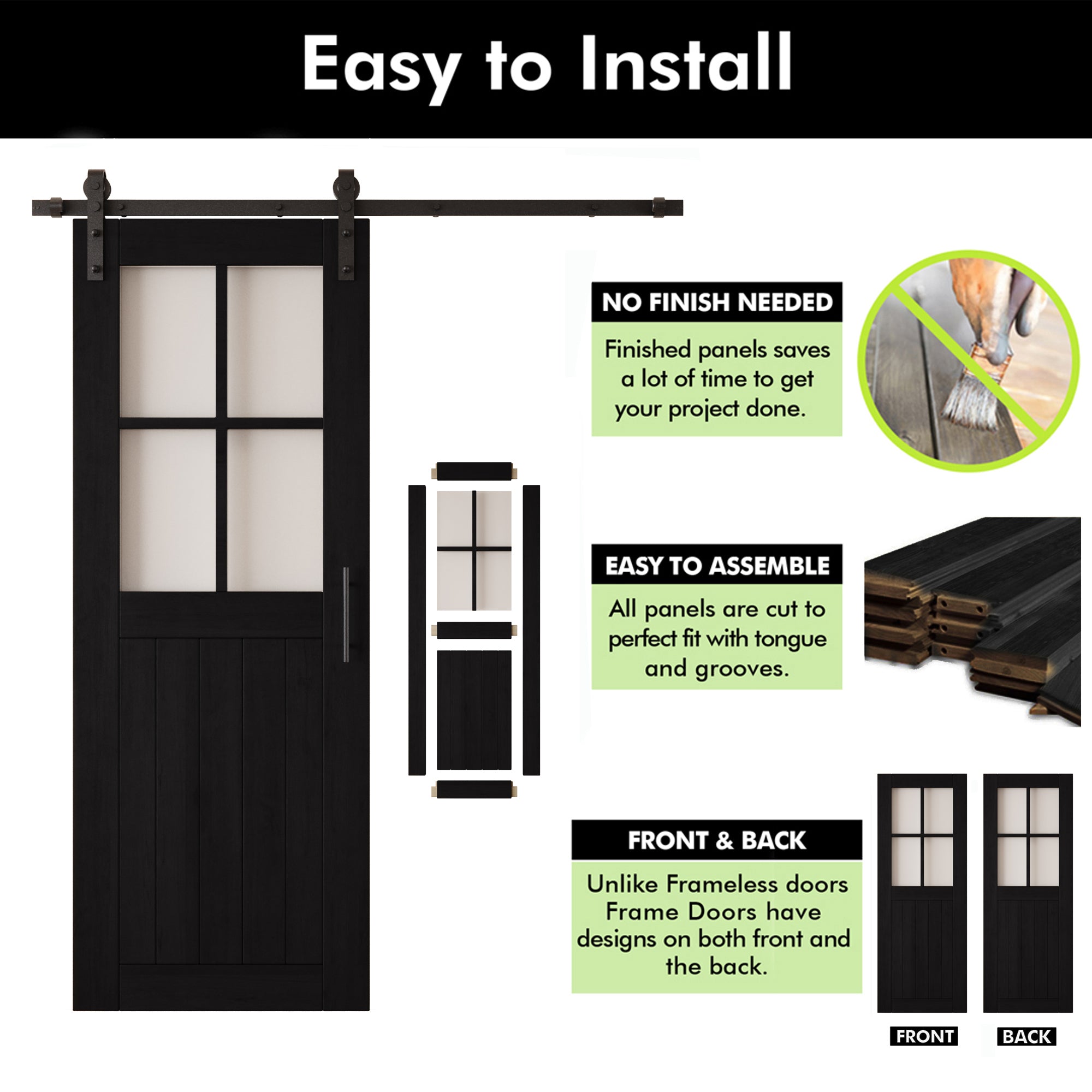 Easy to Install

NO FINISH NEEDED

Finished panels saves a lot of time to get your project done.

EASY TO ASSEMBLE

All panels are cut to perfect fit with tongue and grooves.

FRONT & BACK

Unlike Frameless doors Frame Doors have designs on both front and the back.

FRONT

BACK