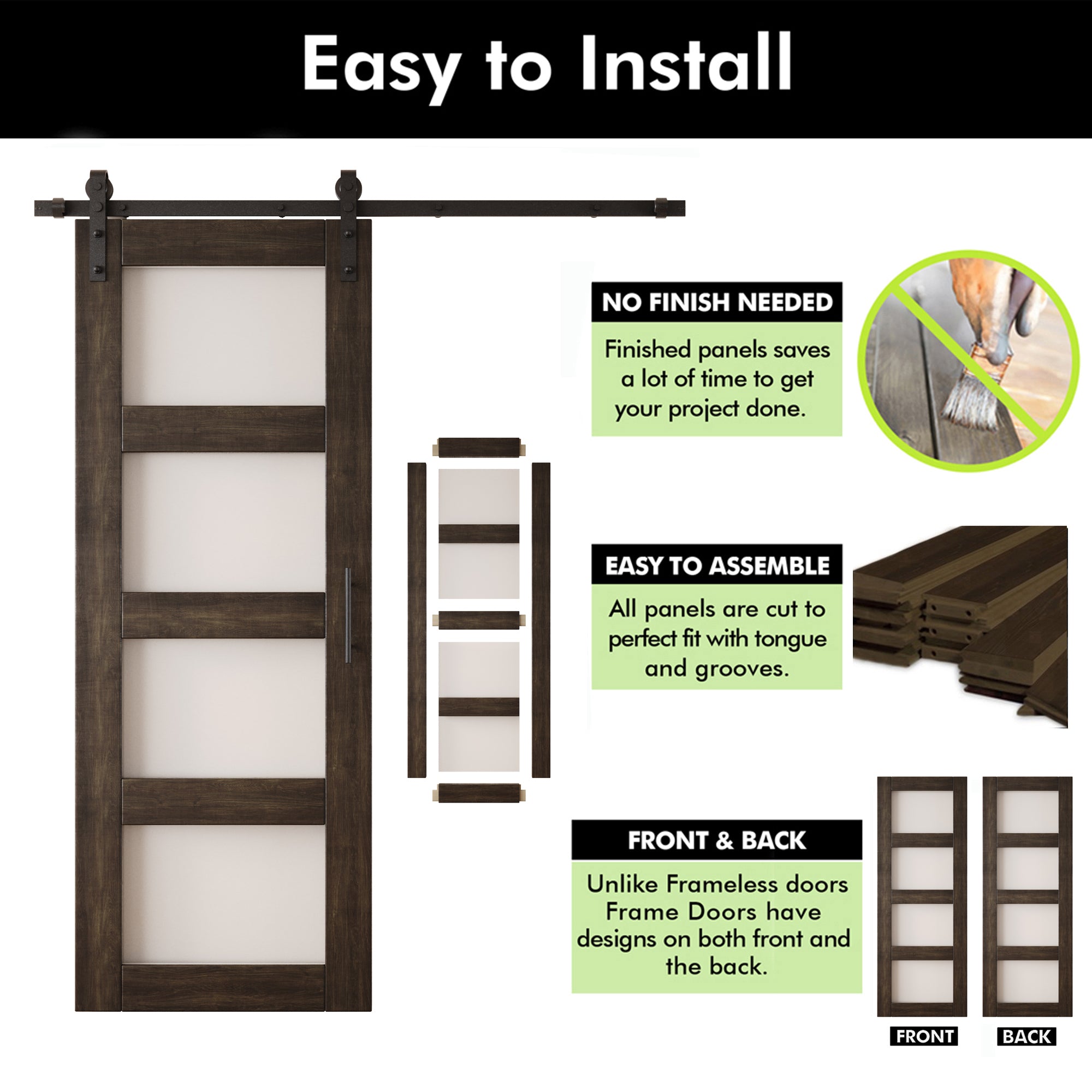 Easy to Install

NO FINISH NEEDED

Finished panels saves a lot of time to get your project done.

EASY TO ASSEMBLE

All panels are cut to perfect fit with tongue and grooves.

FRONT & BACK

Unlike Frameless doors Frame Doors have designs on both front and the back.

FRONT

BACK